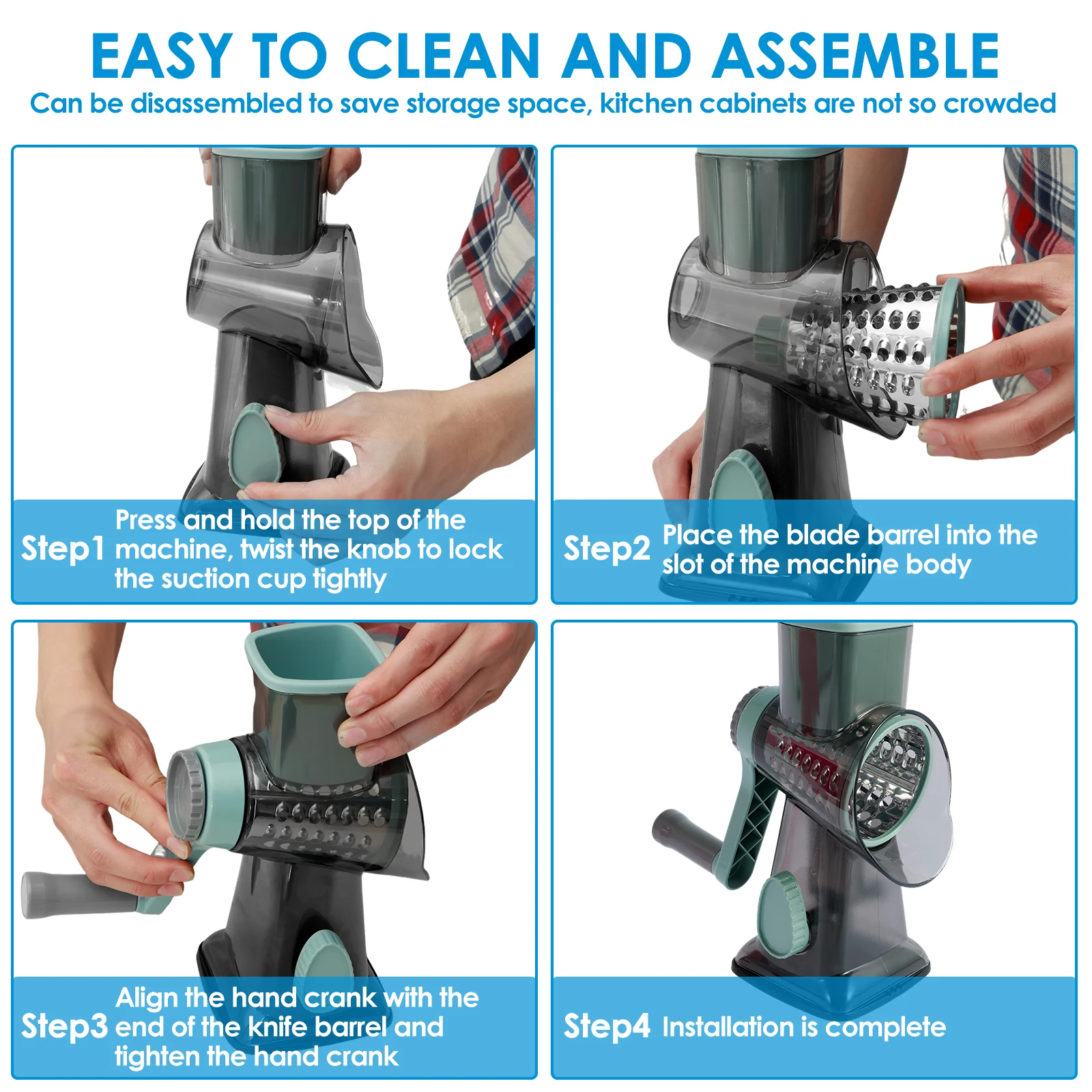 EASY TO CLEAN AND ASSEMBLE

Can be disassembled to save storage space, kitchen cabinets are not so crowded

Step1 Press and hold the top of the machine, twist the knob to lock the suction cup tightly

Step2 Place the blade barrel into the slot of the machine body

Step3 Align the hand crank with the end of the knife barrel and tighten the hand crank

Step4 Installation is complete