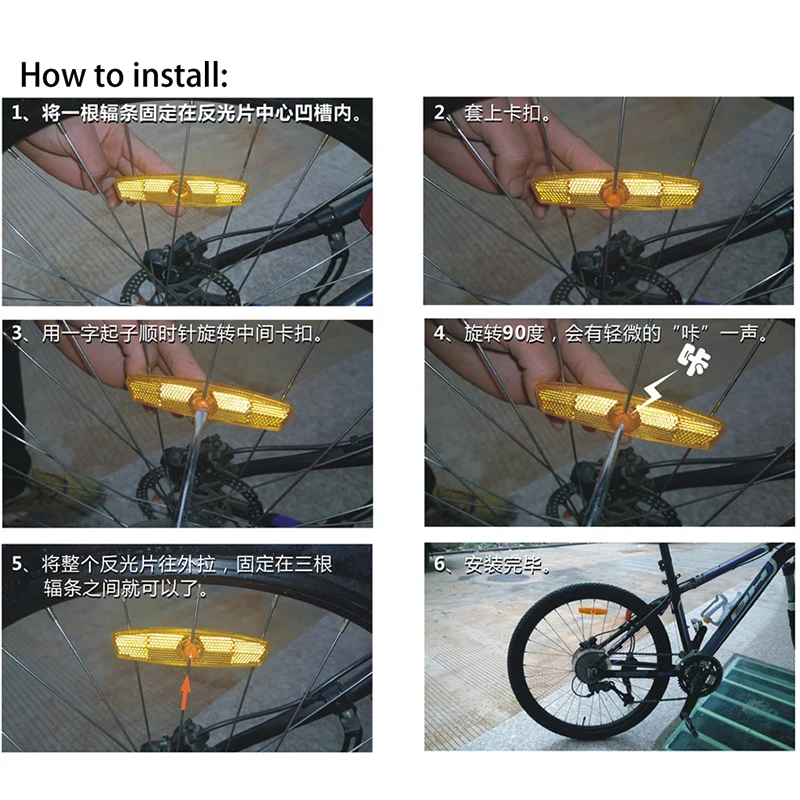 How to install:

1、将一根辐条固定在反光片中心凹槽内。

2、套上卡扣。

3、用一字起子顺时针旋转中间卡扣。

4、旋转90度，会有轻微的“咔”一声。

咔

5、将整个反光片往外拉，固定在三根辐条之间就可以了。

6、安装完毕。