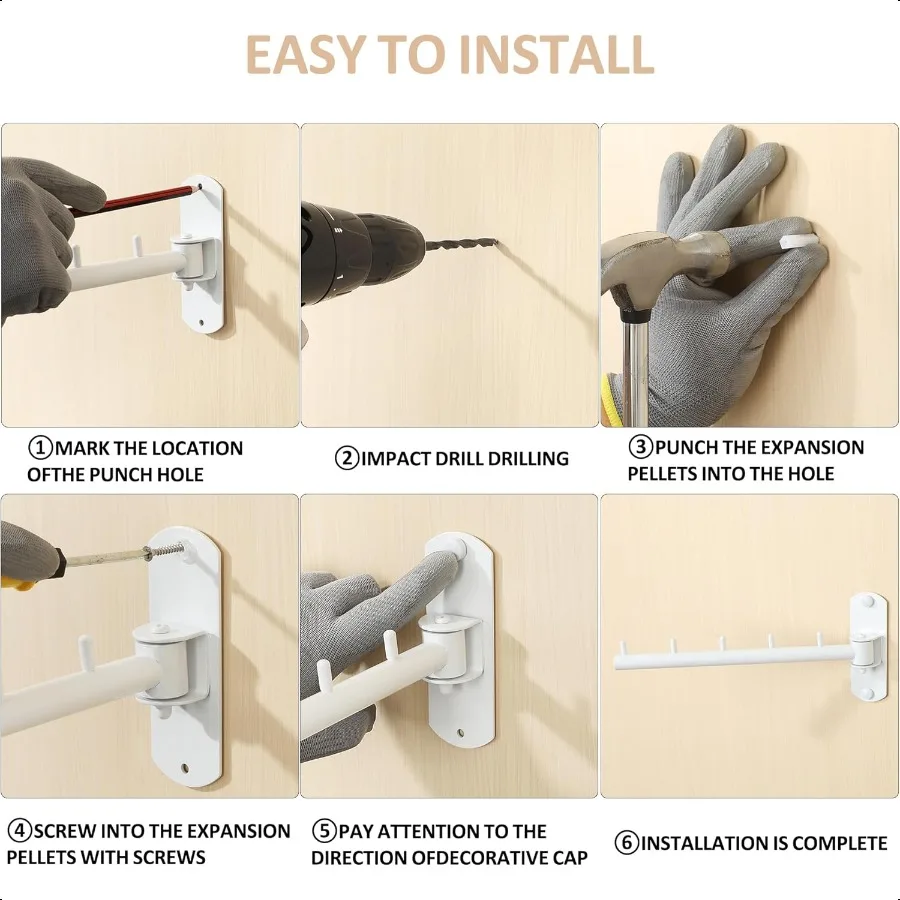 EASY TO INSTALL

①MARK THE LOCATION OFTHE PUNCH HOLE

②IMPACT DRILL DRILLING

③PUNCH THE EXPANSION PELLETS INTO THE HOLE

④SCREW INTO THE EXPANSION PELLETS WITH SCREWS

⑤PAY ATTENTION TO THE DIRECTION OFDECORATIVE CAP

⑥INSTALLATION IS COMPLETE