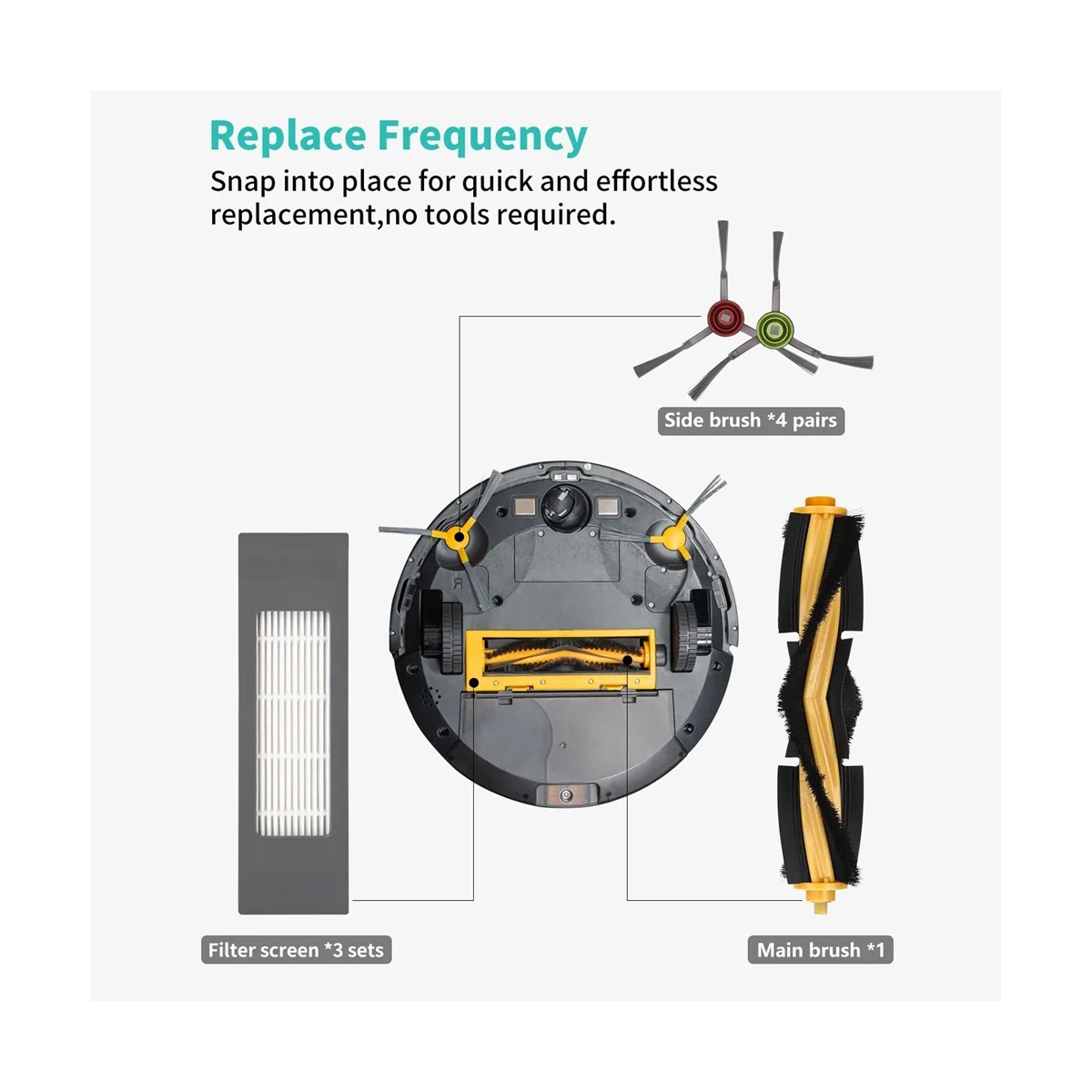 Replace Frequency
Snap into place for quick and effortless replacement,no tools required.

Side brush *4 pairs

Filter screen *3 sets

Main brush *1