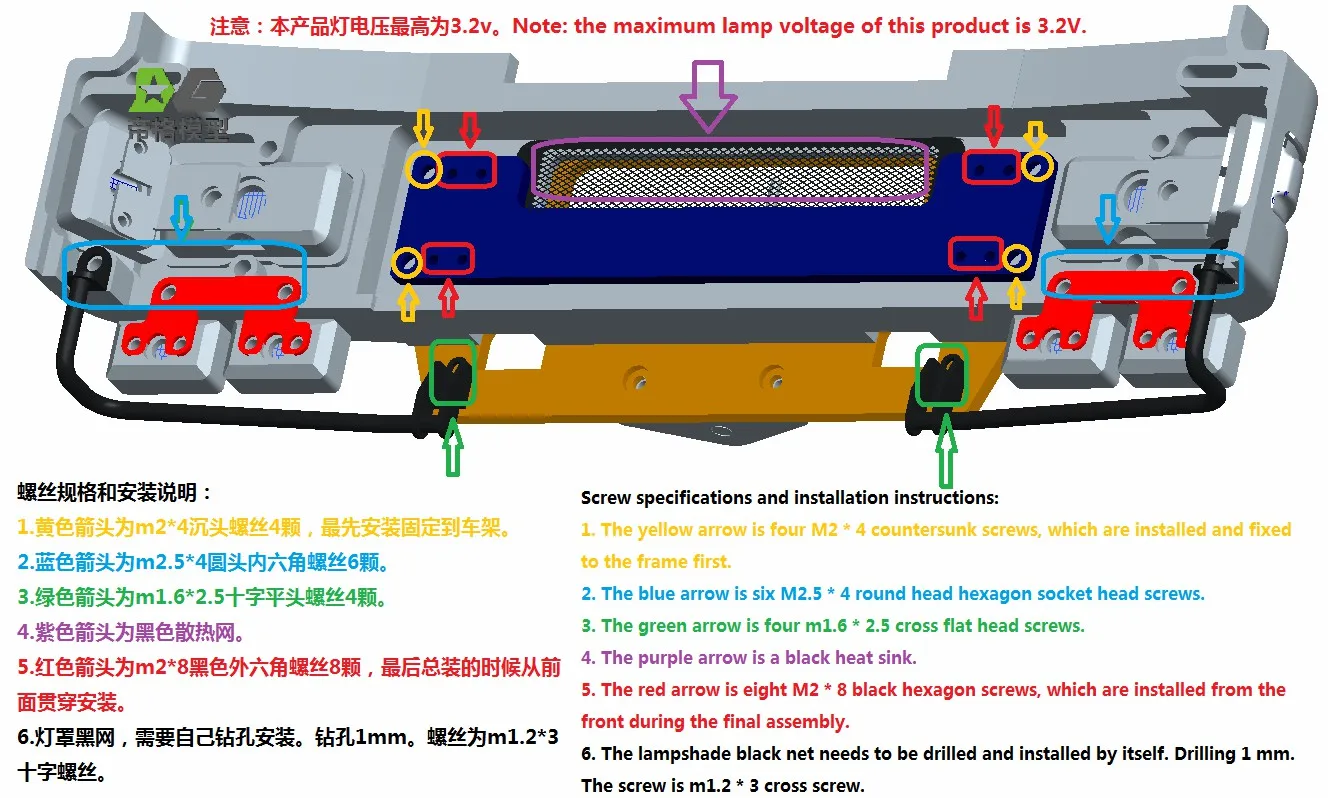 注意：本产品灯电压最高为3.2v。Note: the maximum lamp voltage of this product is 3.2V.

帝格模型

螺丝规格和安装说明：
1.黄色箭头为m2*4沉头螺丝4颗，最先安装固定到车架。
2.蓝色箭头为m2.5*4圆头内六角螺丝6颗。
3.绿色箭头为m1.6*2.5十字平头螺丝4颗。
4.紫色箭头为黑色散热网。
5.红色箭头为m2*8黑色外六角螺丝8颗，最后总装的时候从前面贯穿安装。
6.灯罩黑网，需要自己钻孔安装。钻孔1mm。螺丝为m1.2*3十字螺丝。

Screw specifications and installation instructions:
1. The yellow arrow is four M2 * 4 countersunk screws, which are installed and fixed to the frame first.
2. The blue arrow is six M2.5 * 4 round head hexagon socket head screws.
3. The green arrow is four m1.6 * 2.5 cross flat head screws.
4. The purple arrow is a black heat sink.
5. The red arrow is eight M2 * 8 black hexagon screws, which are installed from the front during the final assembly.
6. The lampshade black net needs to be drilled and installed by itself. Drilling 1 mm. The screw is m1.2 * 3 cross screw.