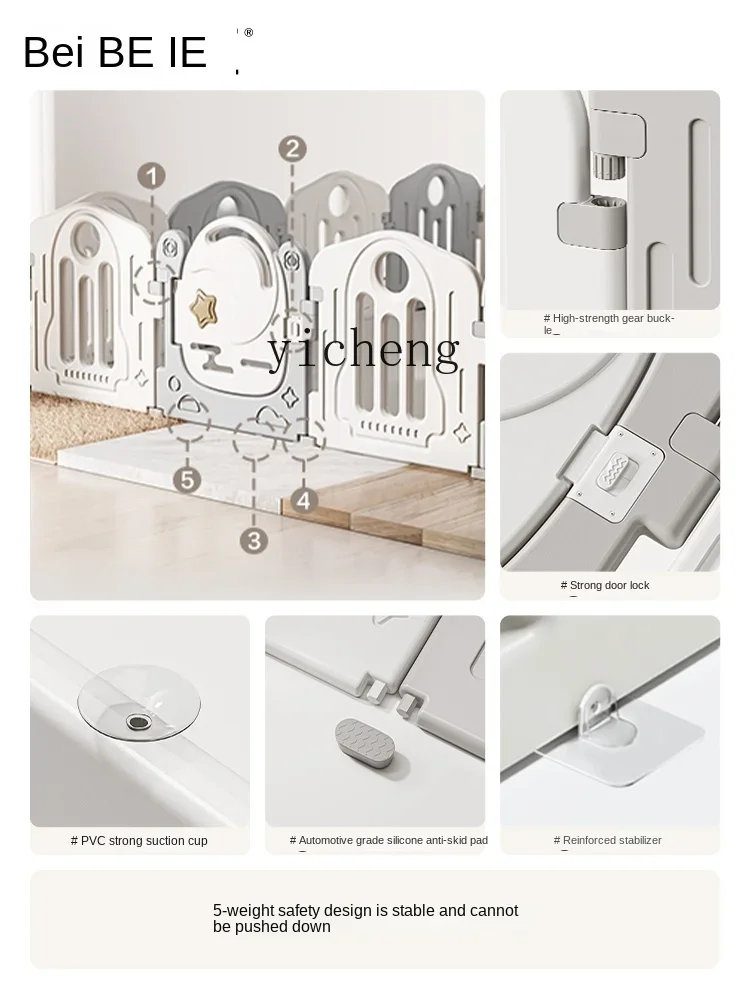 Bei BE IE ®

1
2
yicheng
5
3
4

# High-strength gear buckle_

# Strong door lock

# PVC strong suction cup

# Automotive grade silicone anti-skid pad

# Reinforced stabilizer

5-weight safety design is stable and cannot be pushed down