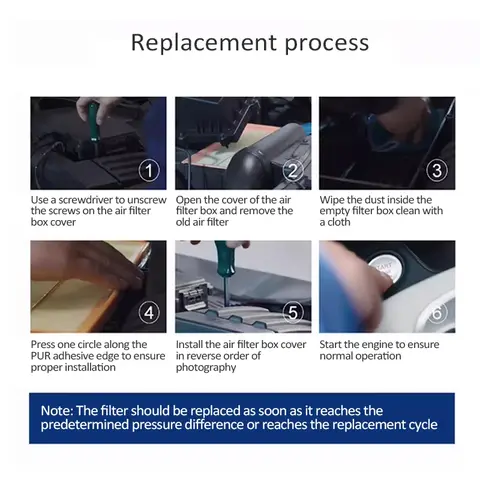 Replacement process

1

Use a screwdriver to unscrew the screws on the air filter box cover

2

Open the cover of the air filter box and remove the old air filter

3

Wipe the dust inside the empty filter box clean with a cloth

4

Press one circle along the PUR adhesive edge to ensure proper installation

5

Install the air filter box cover in reverse order of photography

START

6

Start the engine to ensure normal operation

Note: The filter should be replaced as soon as it reaches the predetermined pressure difference or reaches the replacement cycle