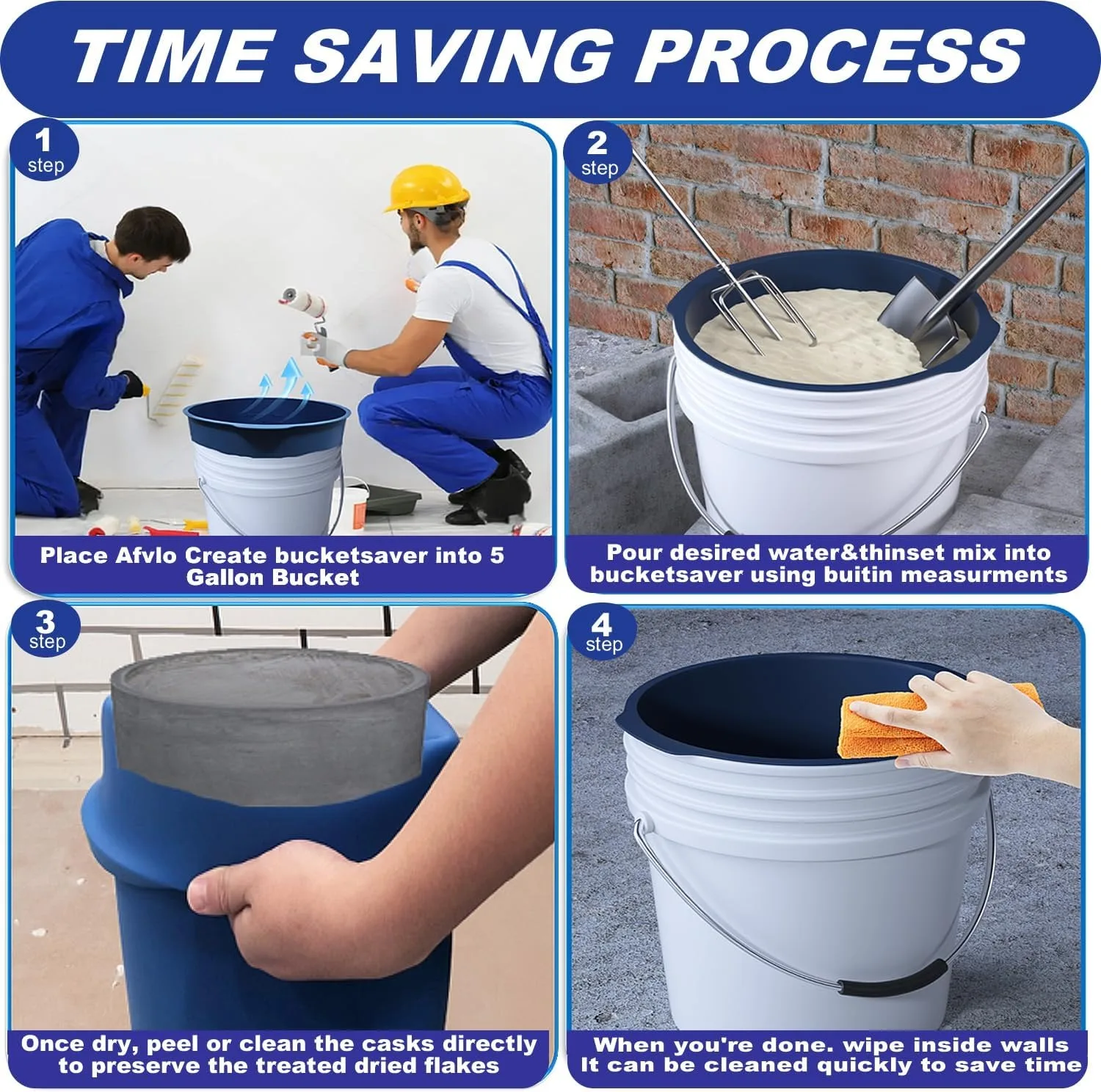 TIME SAVING PROCESS

1
step

Place Afvlo Create bucketsaver into 5 Gallon Bucket

2
step

Pour desired water&thinset mix into bucketsaver using buitin measurments

3
step

Once dry, peel or clean the casks directly to preserve the treated dried flakes

4
step

When you're done. wipe inside walls It can be cleaned quickly to save time