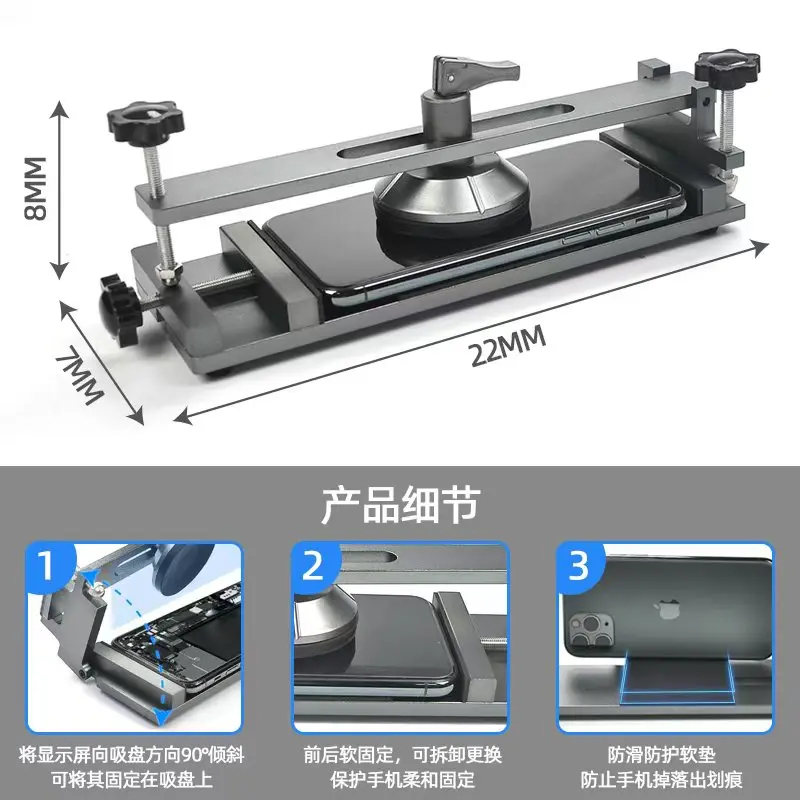 8MM

7MM

22MM

产品细节

1

2

3

将显示屏向吸盘方向90°倾斜
可将其固定在吸盘上

前后软固定，可拆卸更换
保护手机柔和固定

防滑防护软垫
防止手机掉落出划痕