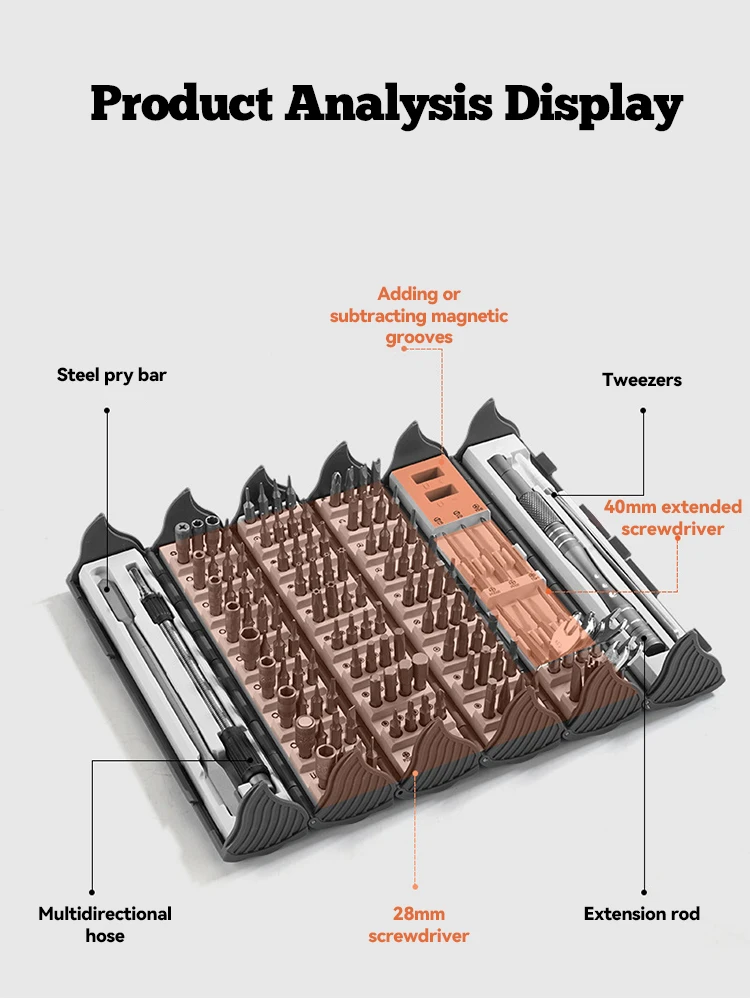 Product Analysis Display

Adding or subtracting magnetic grooves

Steel pry bar

Tweezers

40mm extended screwdriver

Multidirectional hose

28mm screwdriver

Extension rod