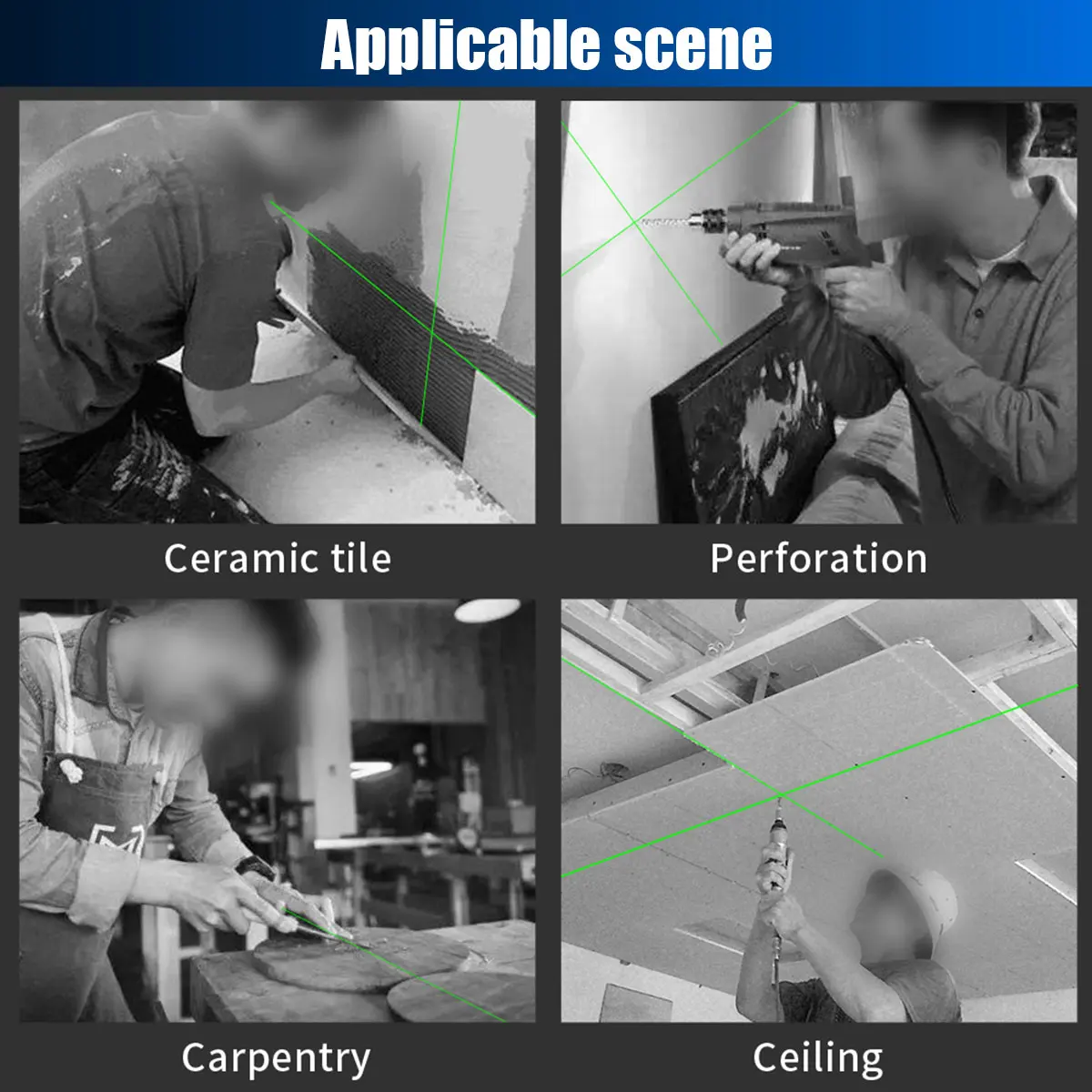 Applicable scene

Ceramic tile

Perforation

Carpentry

Ceiling