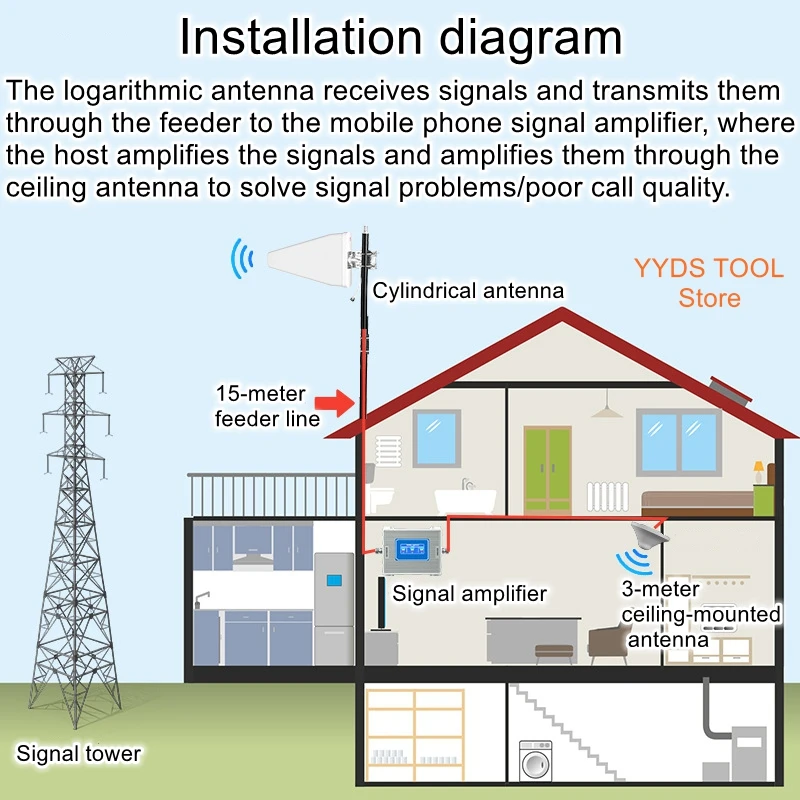 Installation diagram

The logarithmic antenna receives signals and transmits them through the feeder to the mobile phone signal amplifier, where the host amplifies the signals and amplifies them through the ceiling antenna to solve signal problems/poor call quality.

Cylindrical antenna

YYDS TOOL Store

15-meter feeder line

Signal amplifier

3-meter ceiling-mounted antenna

Signal tower