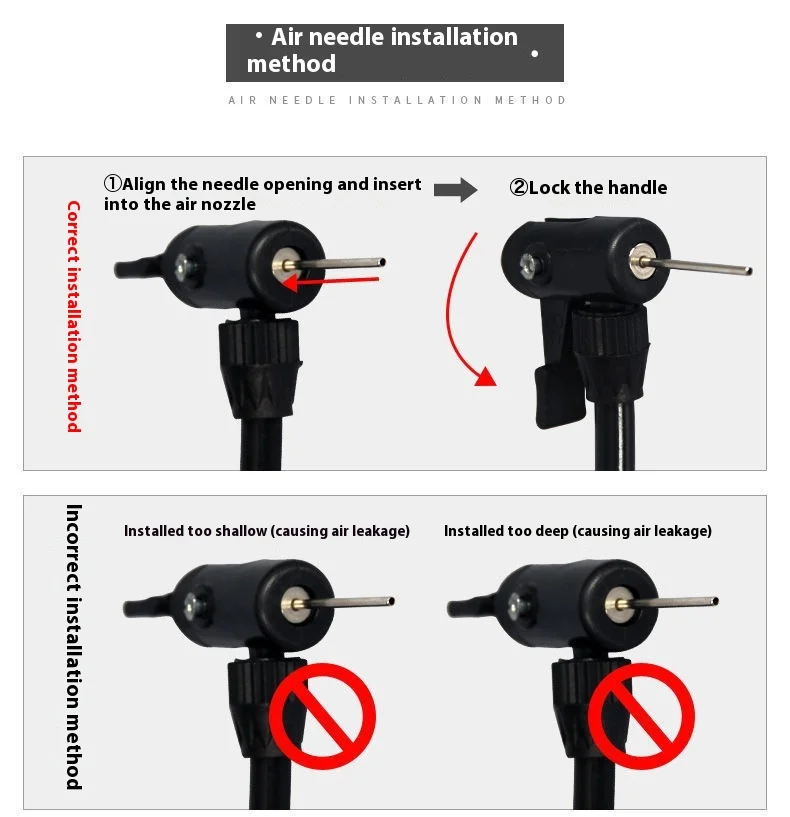 • Air needle installation method •

AIR NEEDLE INSTALLATION METHOD

Correct installation method

①Align the needle opening and insert into the air nozzle

②Lock the handle

Incorrect installation method

Installed too shallow (causing air leakage)

Installed too deep (causing air leakage)