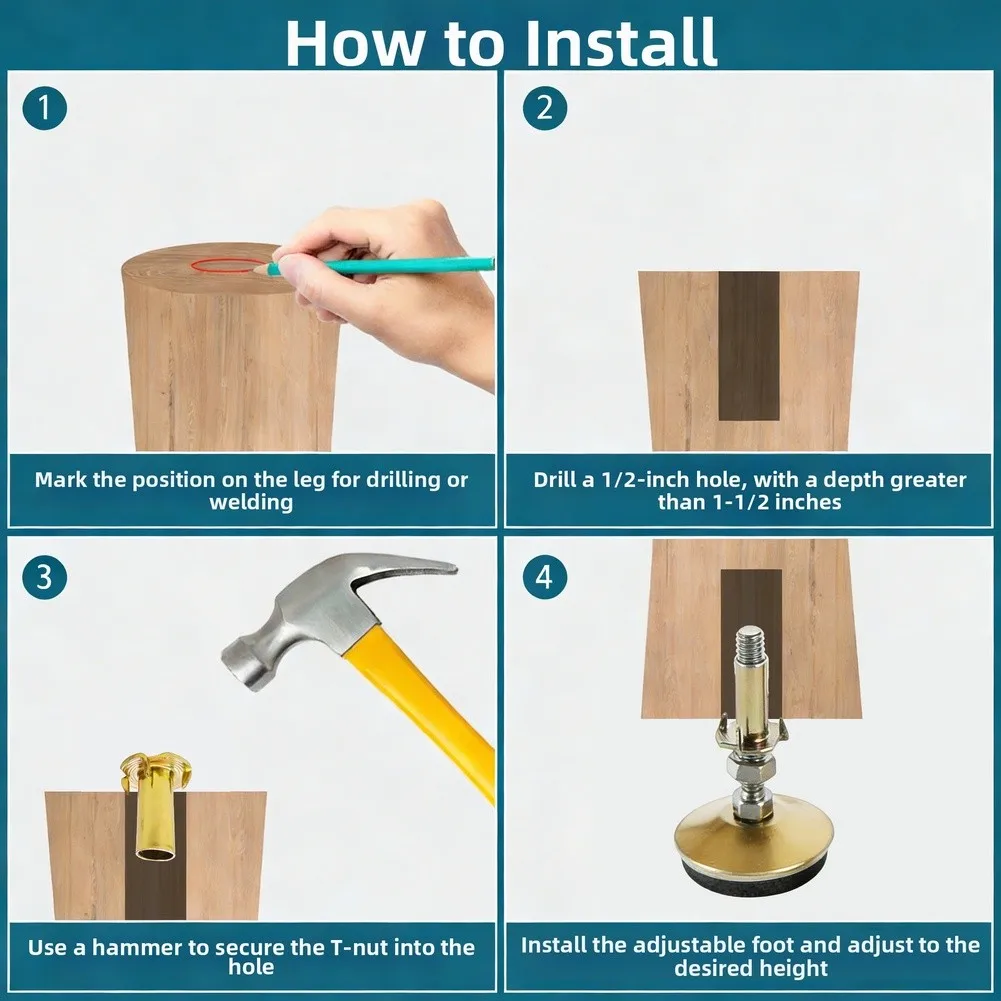 How to Install

1

Mark the position on the leg for drilling or welding

2

Drill a 1/2-inch hole, with a depth greater than 1-1/2 inches

3

Use a hammer to secure the T-nut into the hole

4

Install the adjustable foot and adjust to the desired height