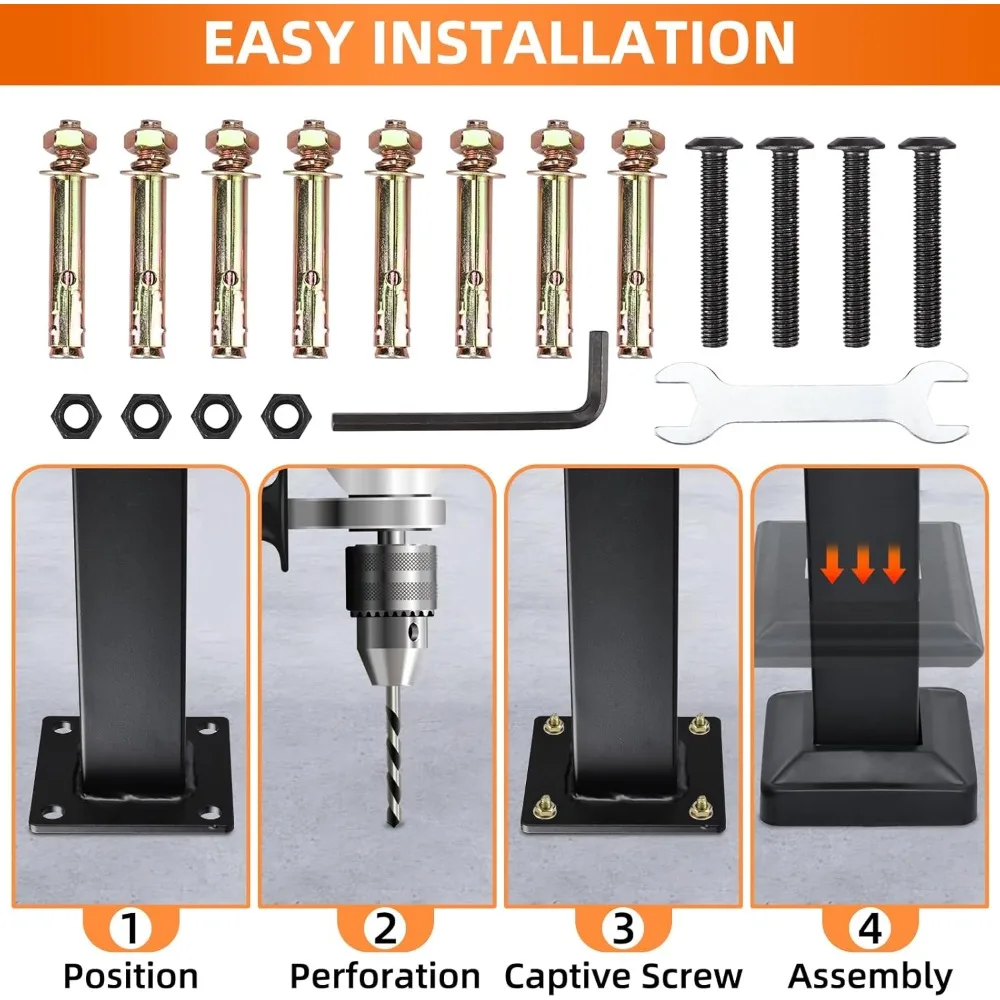 EASY INSTALLATION

1
Position

2
Perforation

3
Captive Screw

4
Assembly