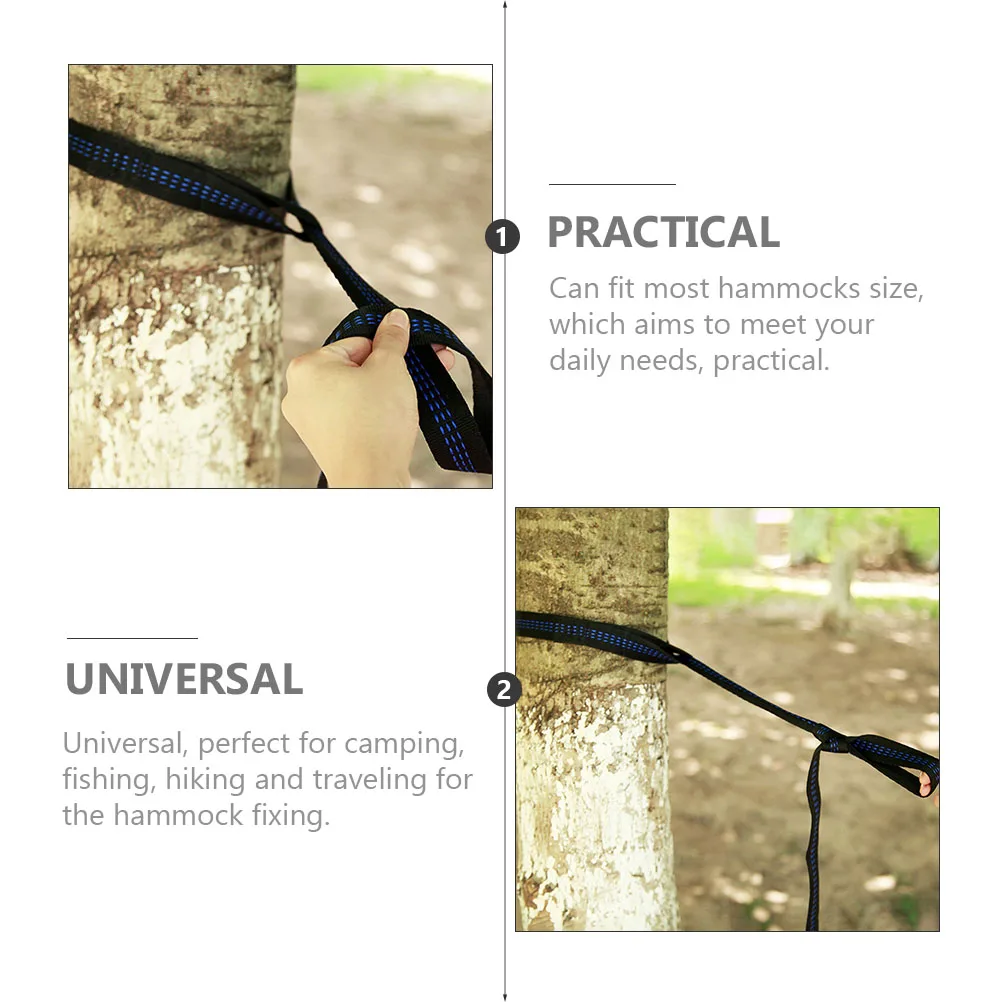 1 PRACTICAL

Can fit most hammocks size, which aims to meet your daily needs, practical.

2 UNIVERSAL

Universal, perfect for camping, fishing, hiking and traveling for the hammock fixing.