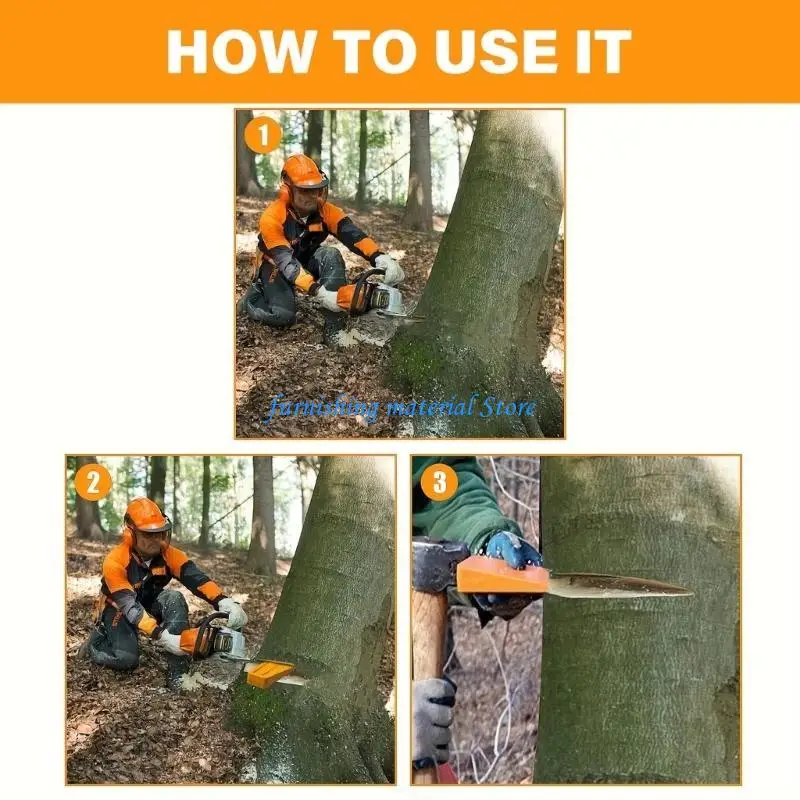 HOW TO USE IT

1

furnishing material Store

2

3