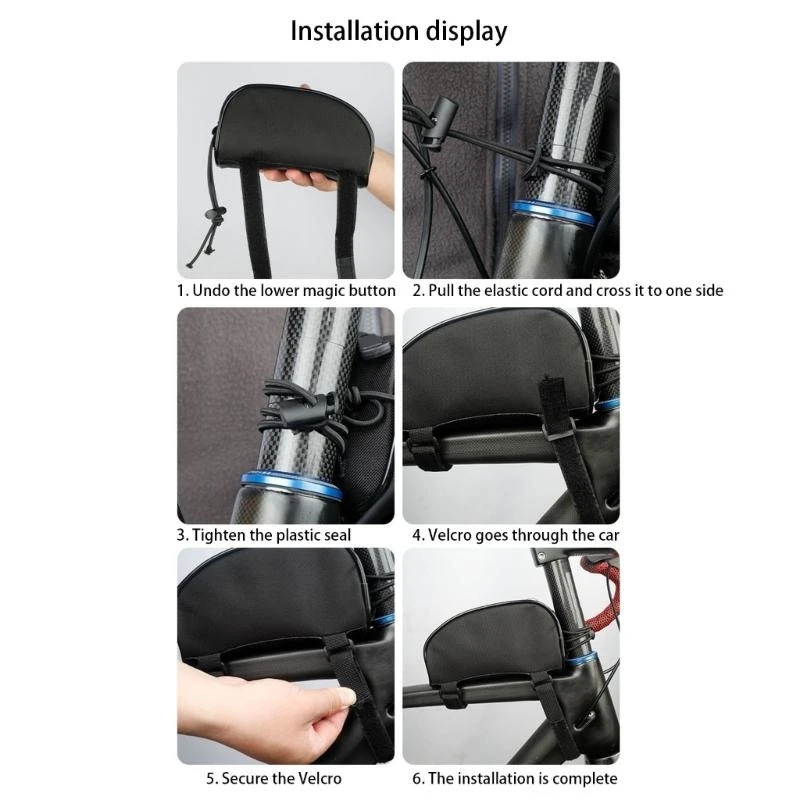 Installation display

1. Undo the lower magic button

2. Pull the elastic cord and cross it to one side

3. Tighten the plastic seal

4. Velcro goes through the car

5. Secure the Velcro

6. The installation is complete