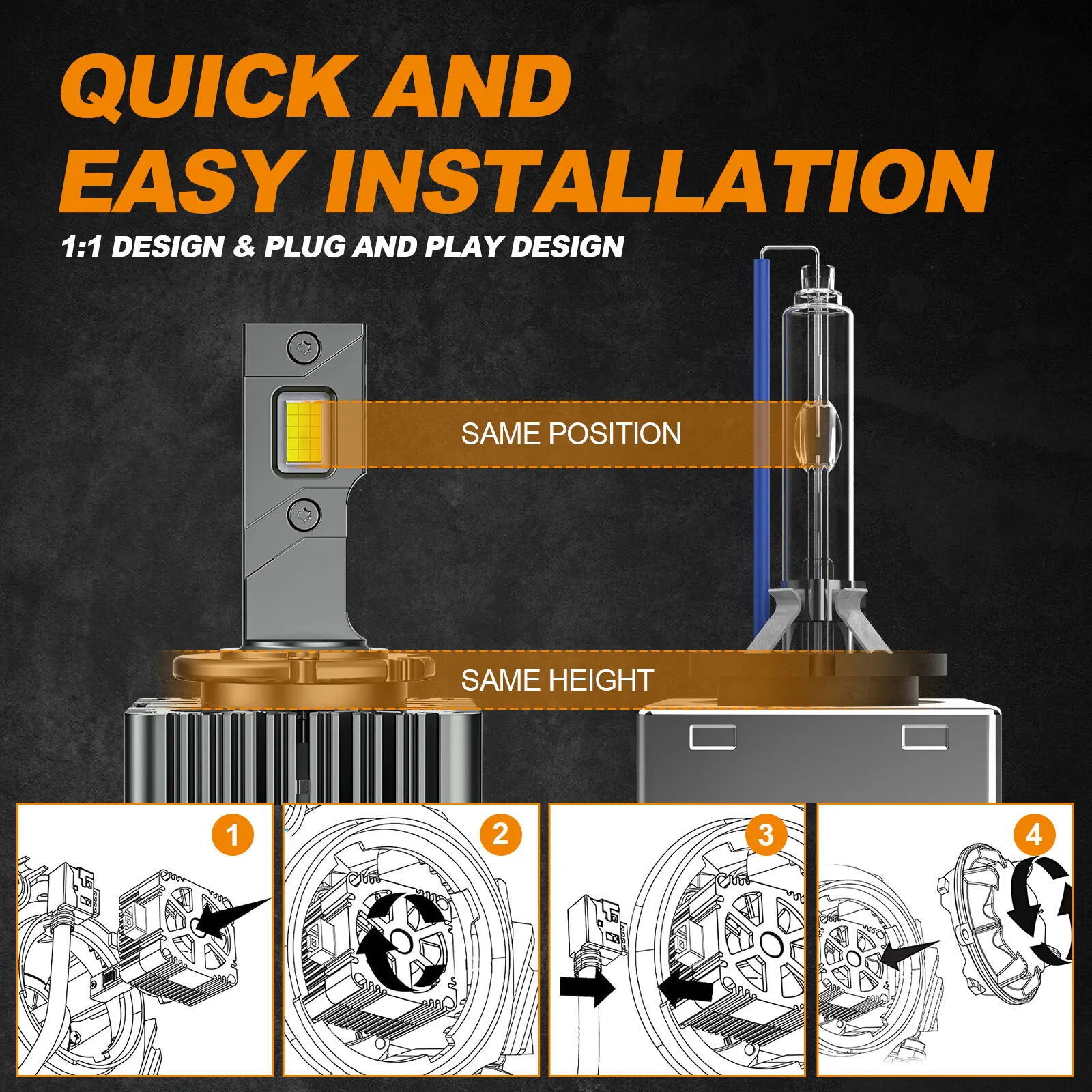 QUICK AND
EASY INSTALLATION

1:1 DESIGN & PLUG AND PLAY DESIGN

SAME POSITION

SAME HEIGHT

1

2

3

4