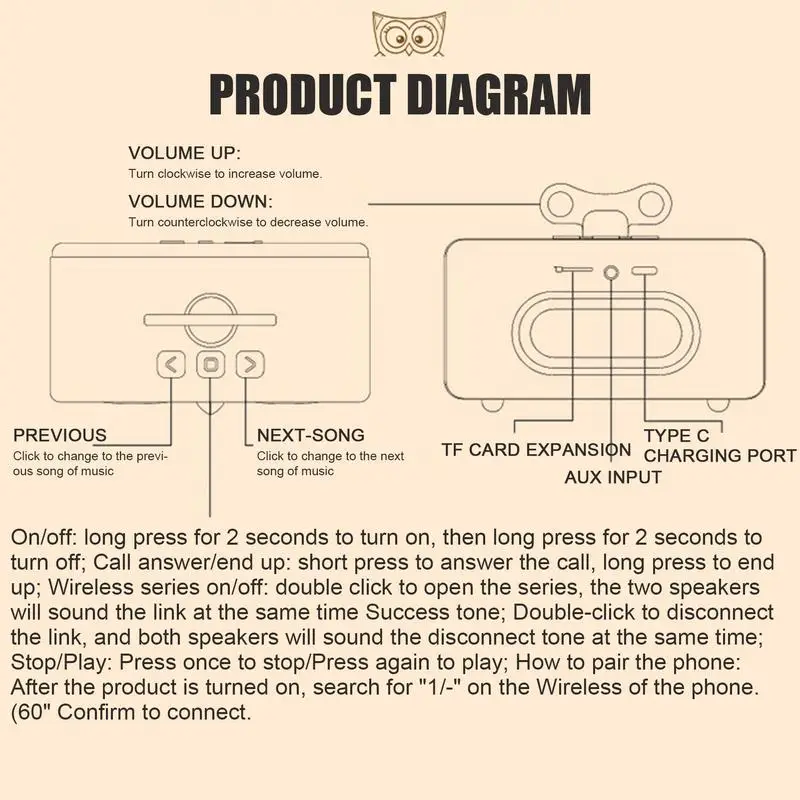 PRODUCT DIAGRAM

VOLUME UP:
Turn clockwise to increase volume.

VOLUME DOWN:
Turn counterclockwise to decrease volume.

PREVIOUS
Click to change to the previous song of music

NEXT-SONG
Click to change to the next song of music

TF CARD EXPANSION

AUX INPUT

TYPE C
CHARGING PORT

On/off: long press for 2 seconds to turn on, then long press for 2 seconds to turn off; Call answer/end up: short press to answer the call, long press to end up; Wireless series on/off: double click to open the series, the two speakers will sound the link at the same time Success tone; Double-click to disconnect the link, and both speakers will sound the disconnect tone at the same time; Stop/Play: Press once to stop/Press again to play; How to pair the phone: After the product is turned on, search for "1/-" on the Wireless of the phone. (60" Confirm to connect.