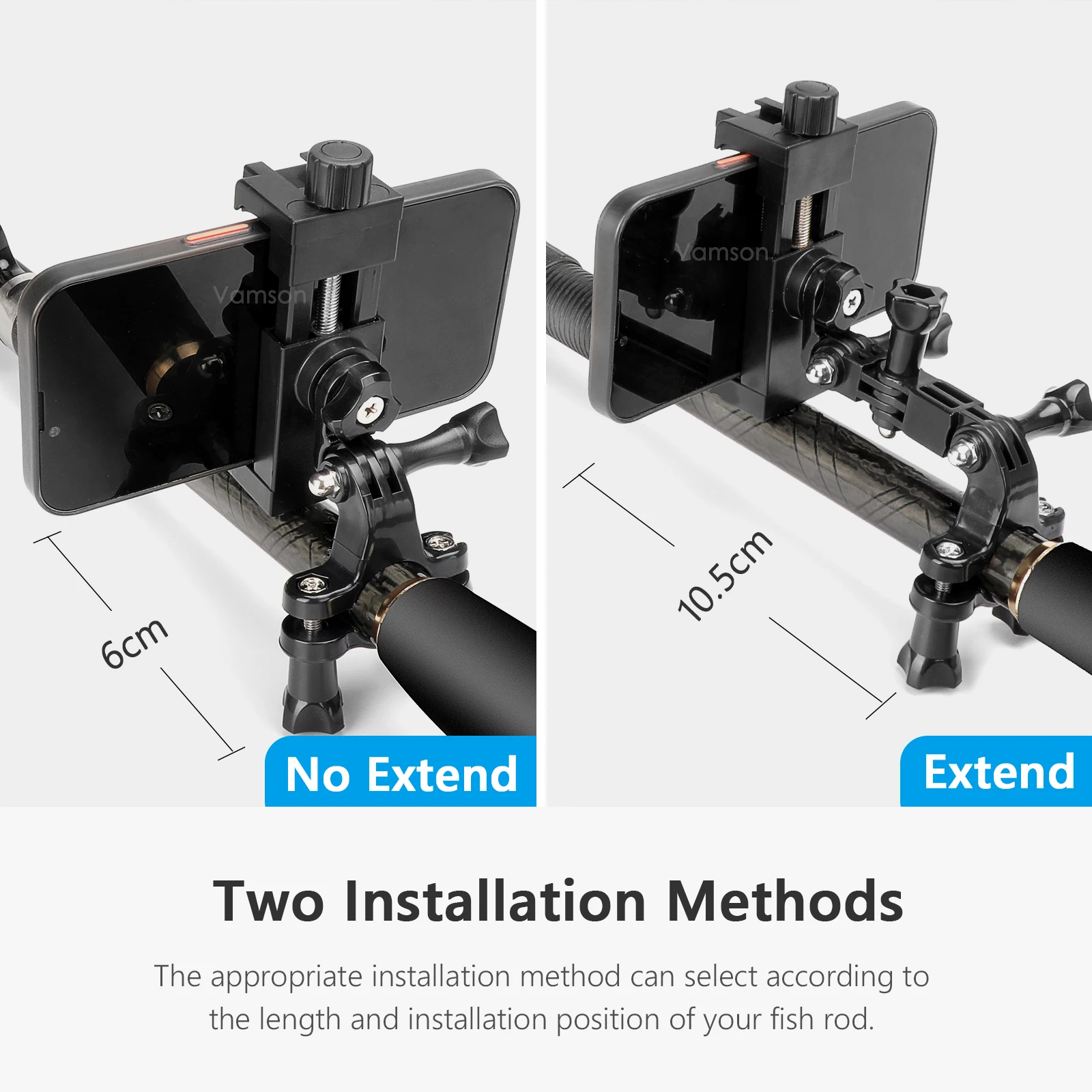 Vamson

6cm

No Extend

Vamson

10.5cm

Extend

Two Installation Methods

The appropriate installation method can select according to the length and installation position of your fish rod.