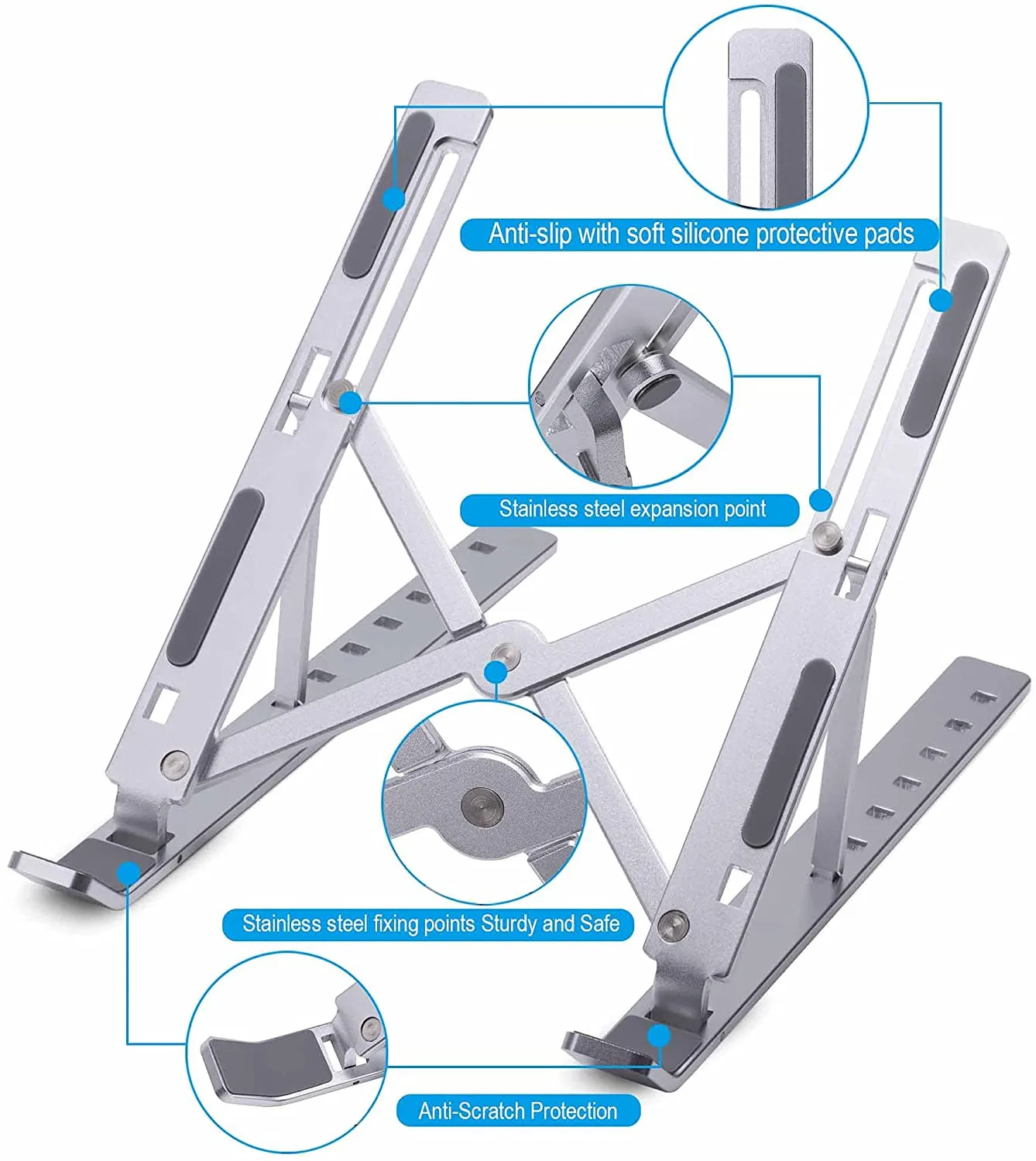 Anti-slip with soft silicone protective pads

Stainless steel expansion point

Stainless steel fixing points Sturdy and Safe

Anti-Scratch Protection