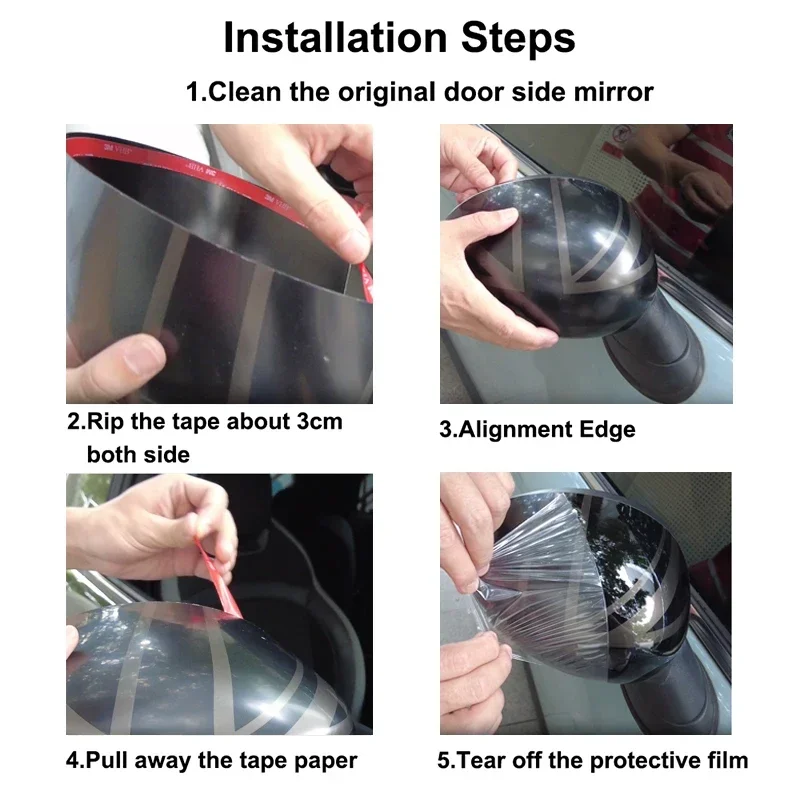 Installation Steps

1.Clean the original door side mirror

3M VHB

2.Rip the tape about 3cm both side

3.Alignment Edge

4.Pull away the tape paper

5.Tear off the protective film