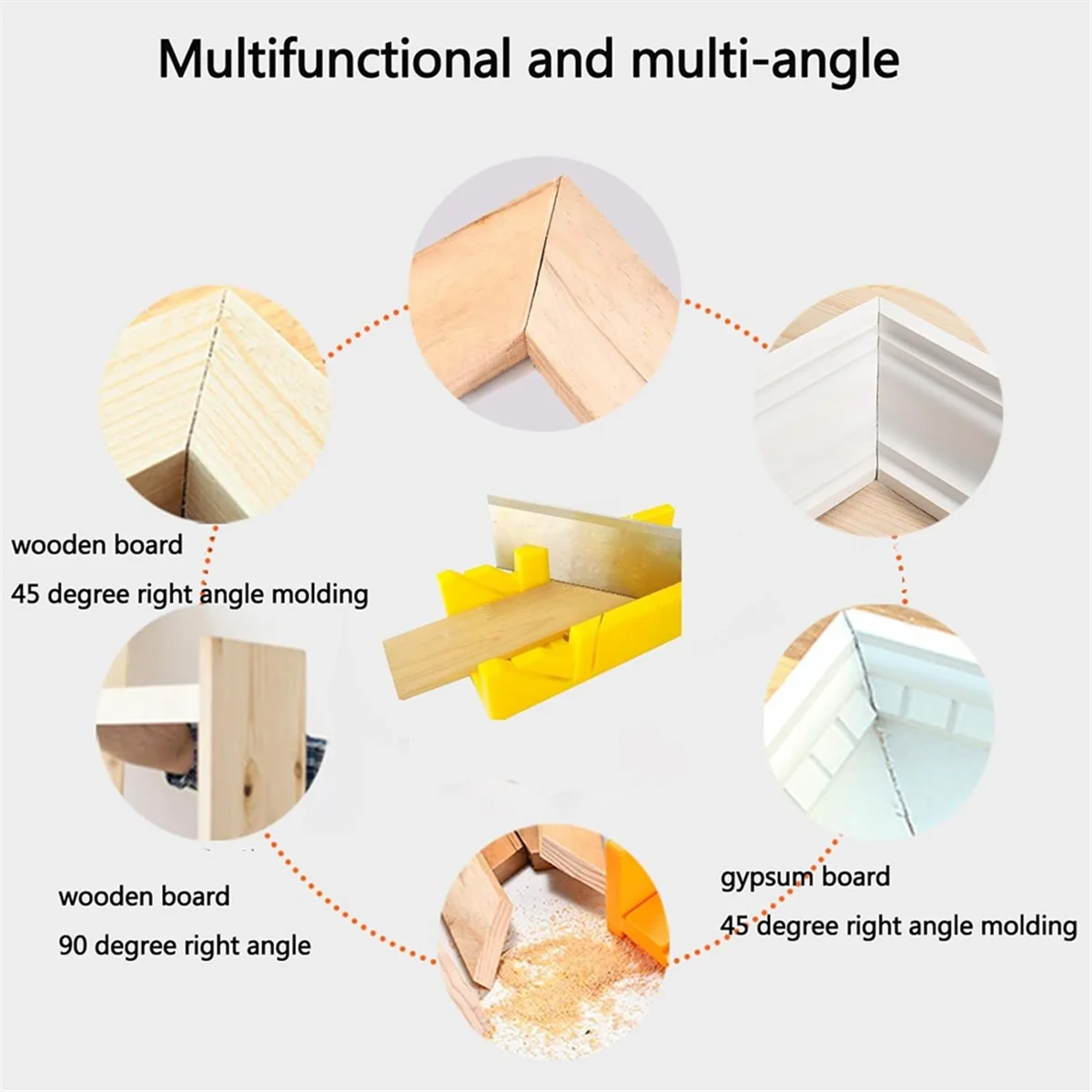 Multifunctional and multi-angle

wooden board
45 degree right angle molding

wooden board
90 degree right angle

gypsum board
45 degree right angle molding