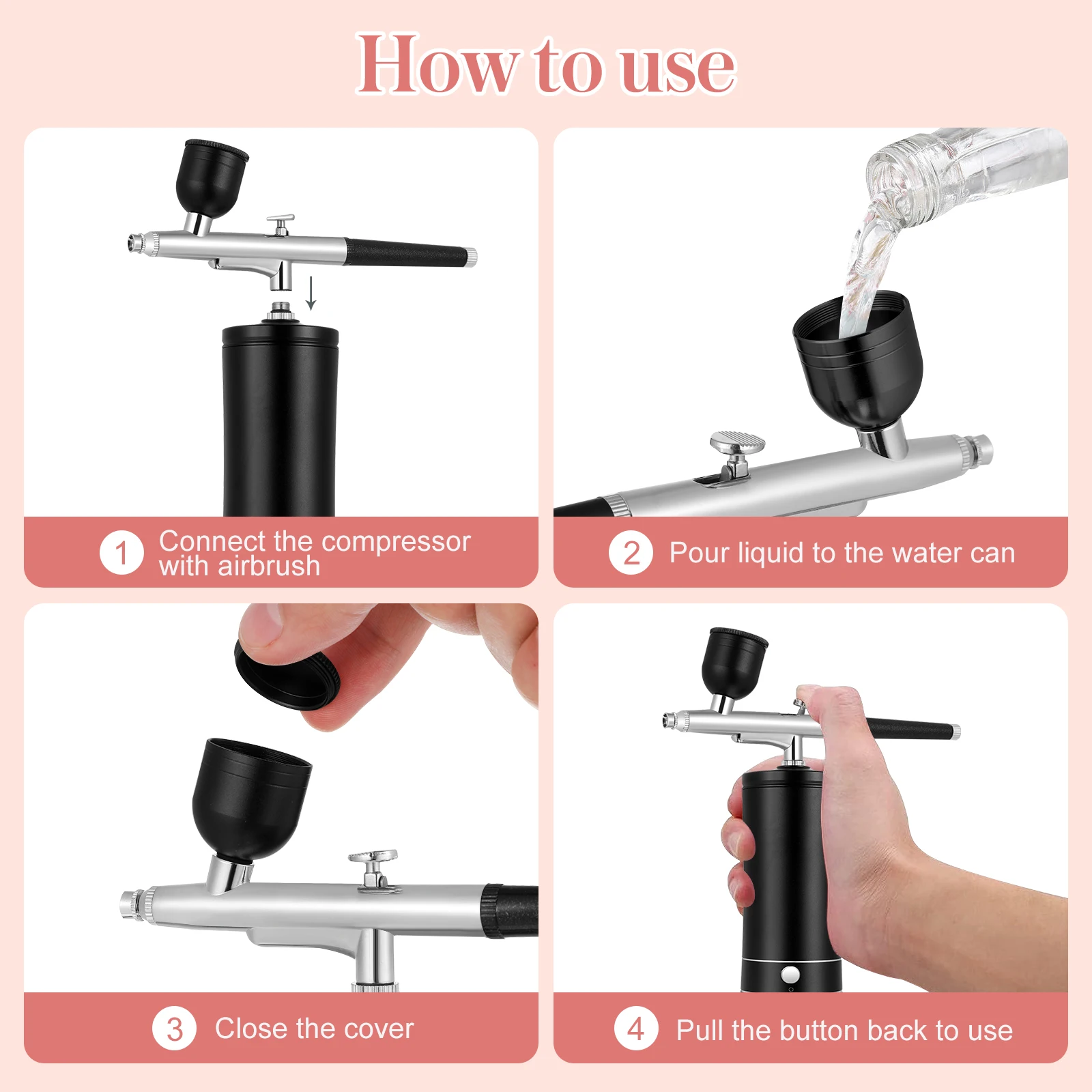 How to use

1 Connect the compressor with airbrush

2 Pour liquid to the water can

3 Close the cover

4 Pull the button back to use