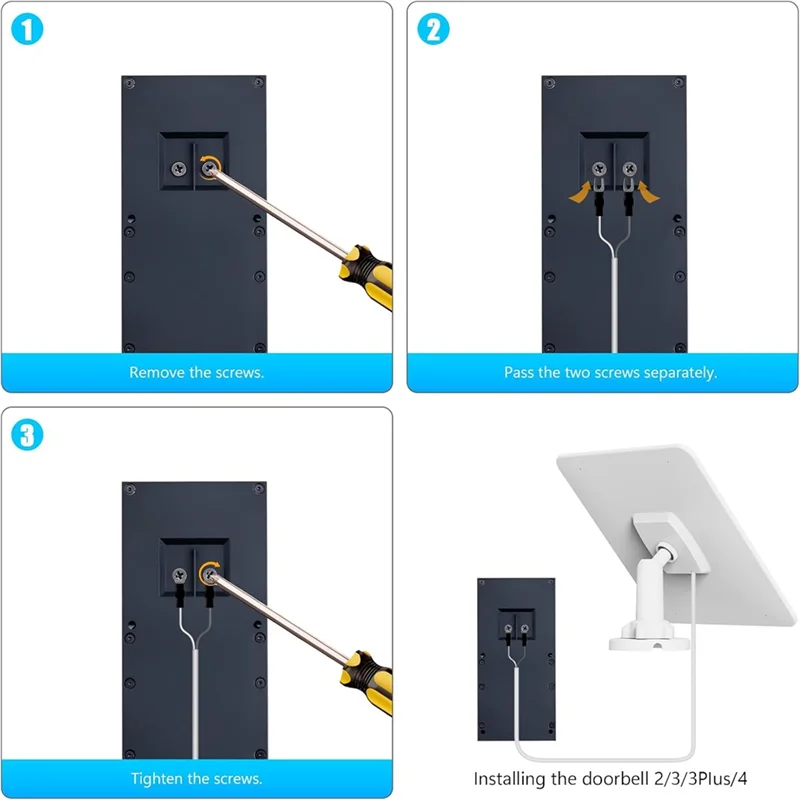 1

Remove the screws.

2

Pass the two screws separately.

3

Tighten the screws.

Installing the doorbell 2/3/3Plus/4