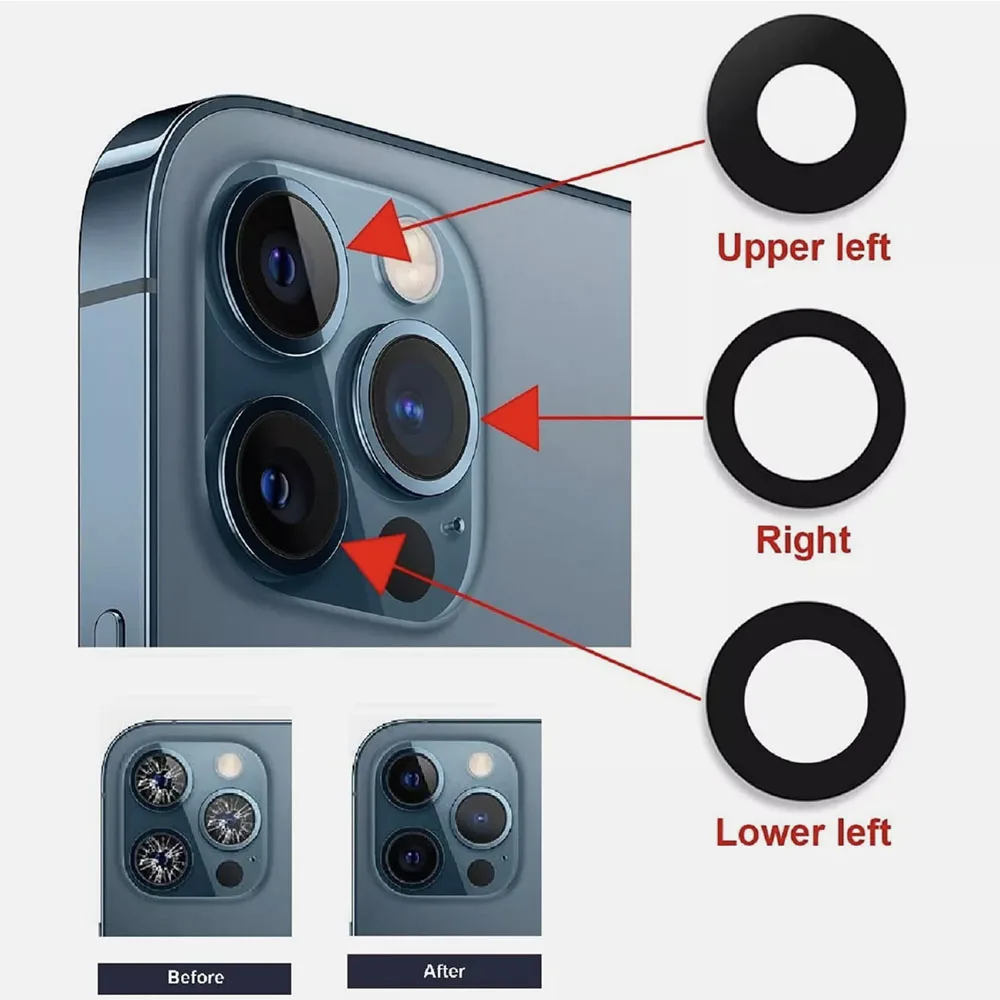 Upper left

Right

Lower left

Before

After