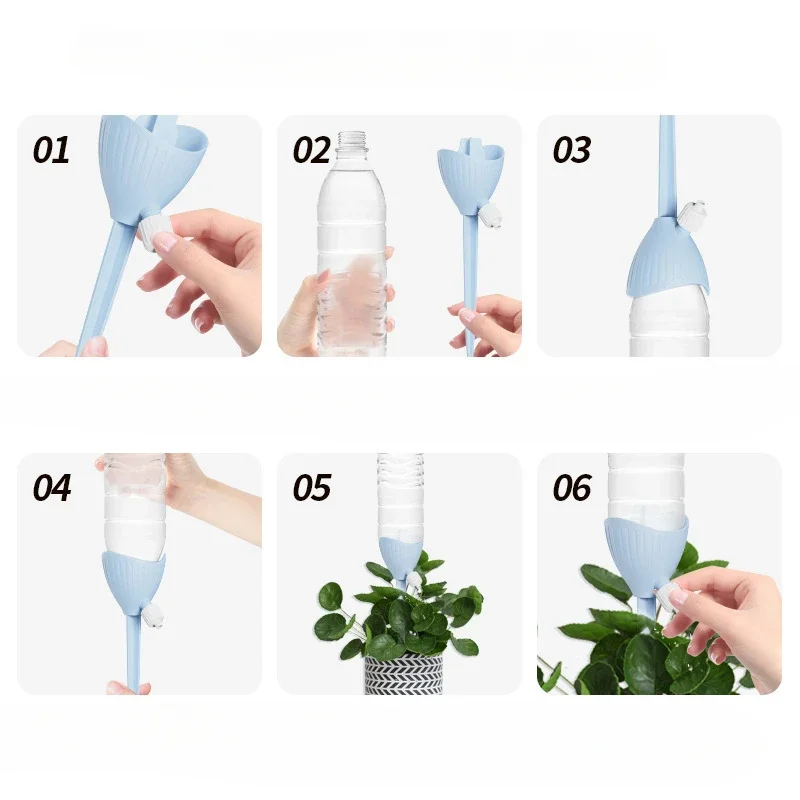 01

02

03

04

05

06