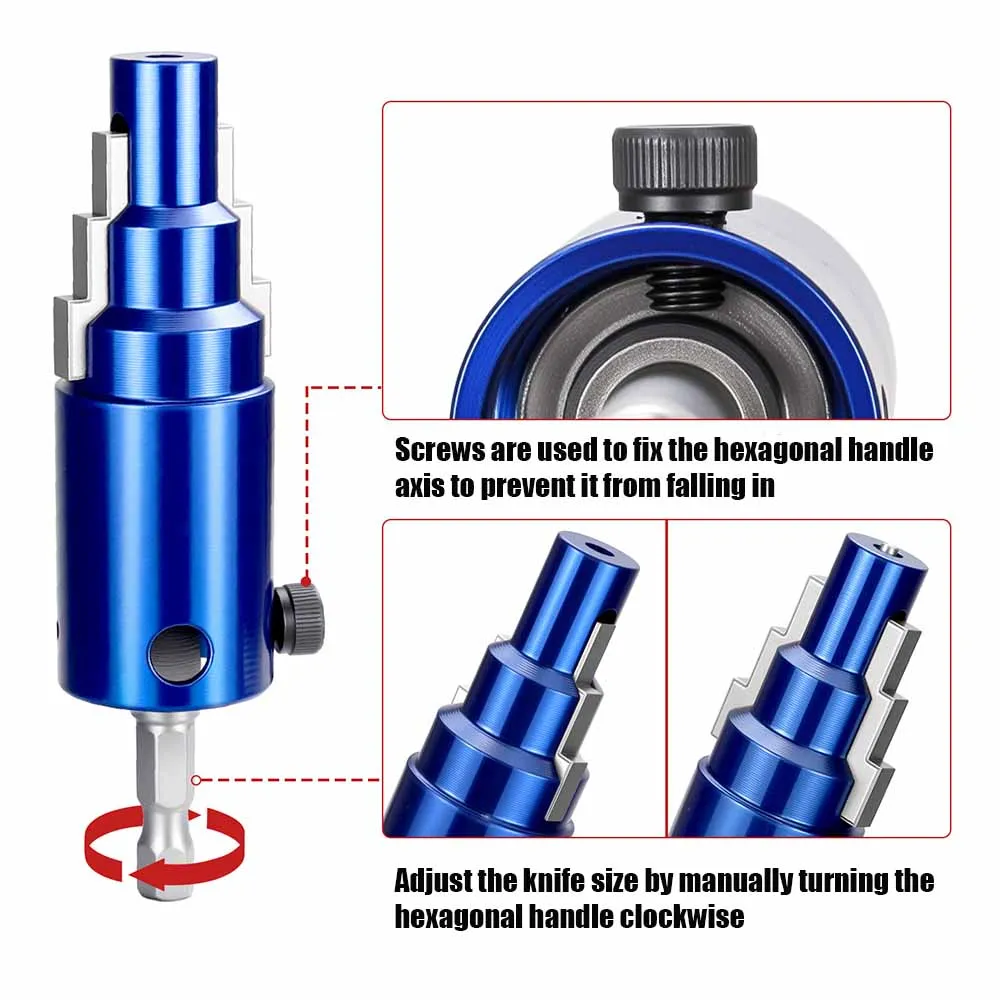 Screws are used to fix the hexagonal handle axis to prevent it from falling in

Adjust the knife size by manually turning the hexagonal handle clockwise