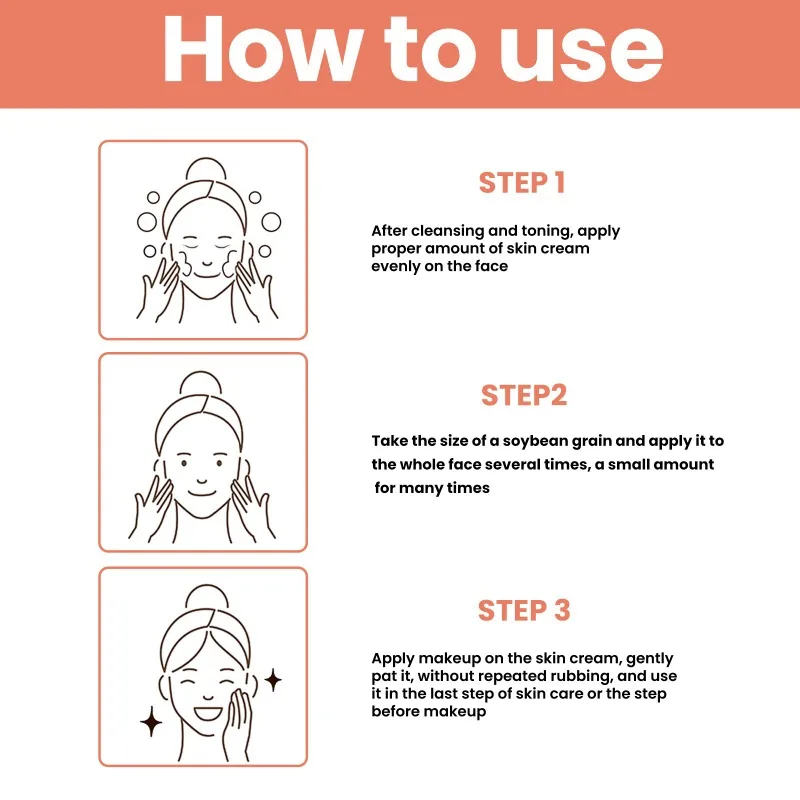 How to use

STEP 1

After cleansing and toning, apply proper amount of skin cream evenly on the face

STEP2

Take the size of a soybean grain and apply it to the whole face several times, a small amount for many times

STEP 3

Apply makeup on the skin cream, gently pat it, without repeated rubbing, and use it in the last step of skin care or the step before makeup