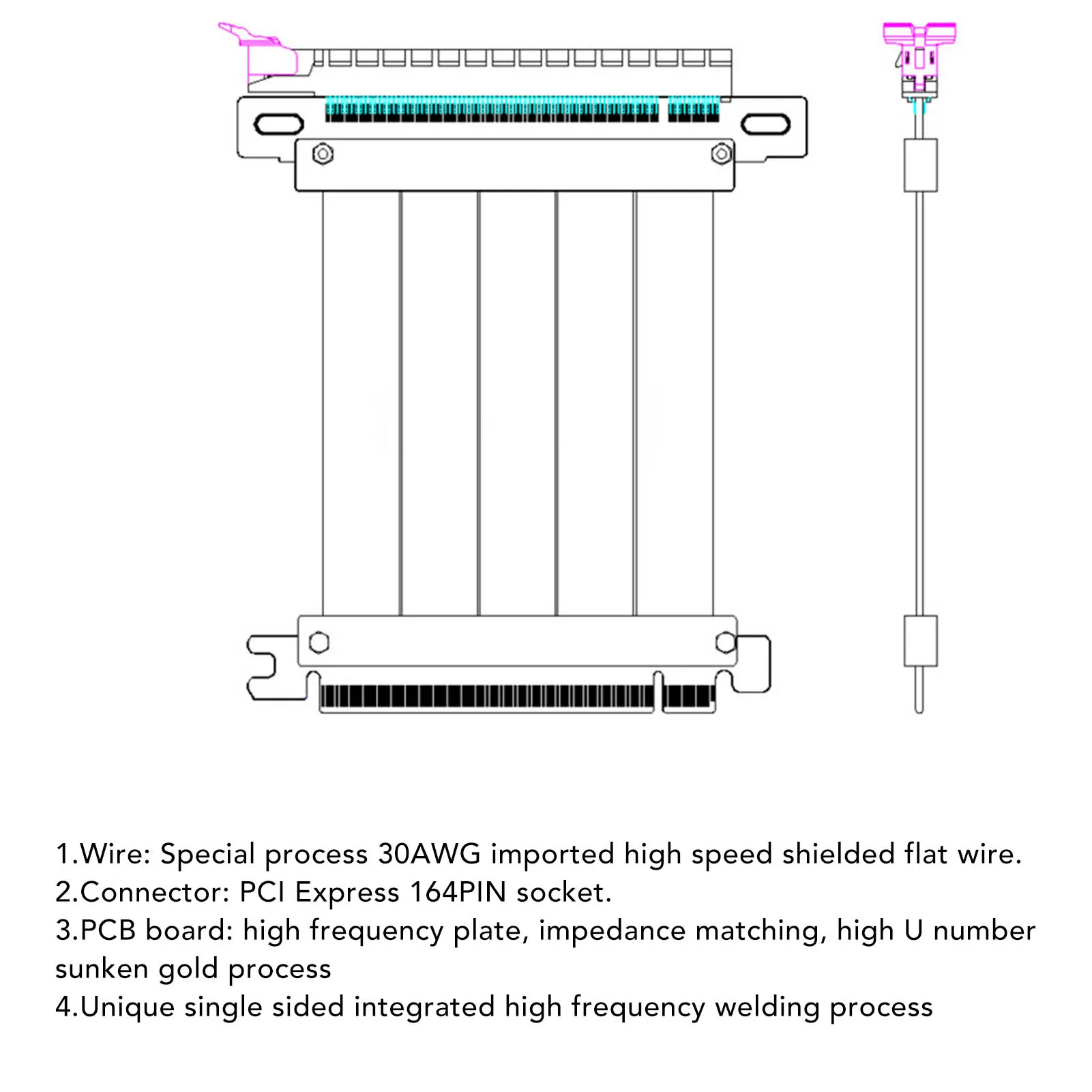 1.Wire: Special process 30AWG imported high speed shielded flat wire.
2.Connector: PCI Express 164PIN socket.
3.PCB board: high frequency plate, impedance matching, high U number sunken gold process
4.Unique single sided integrated high frequency welding process