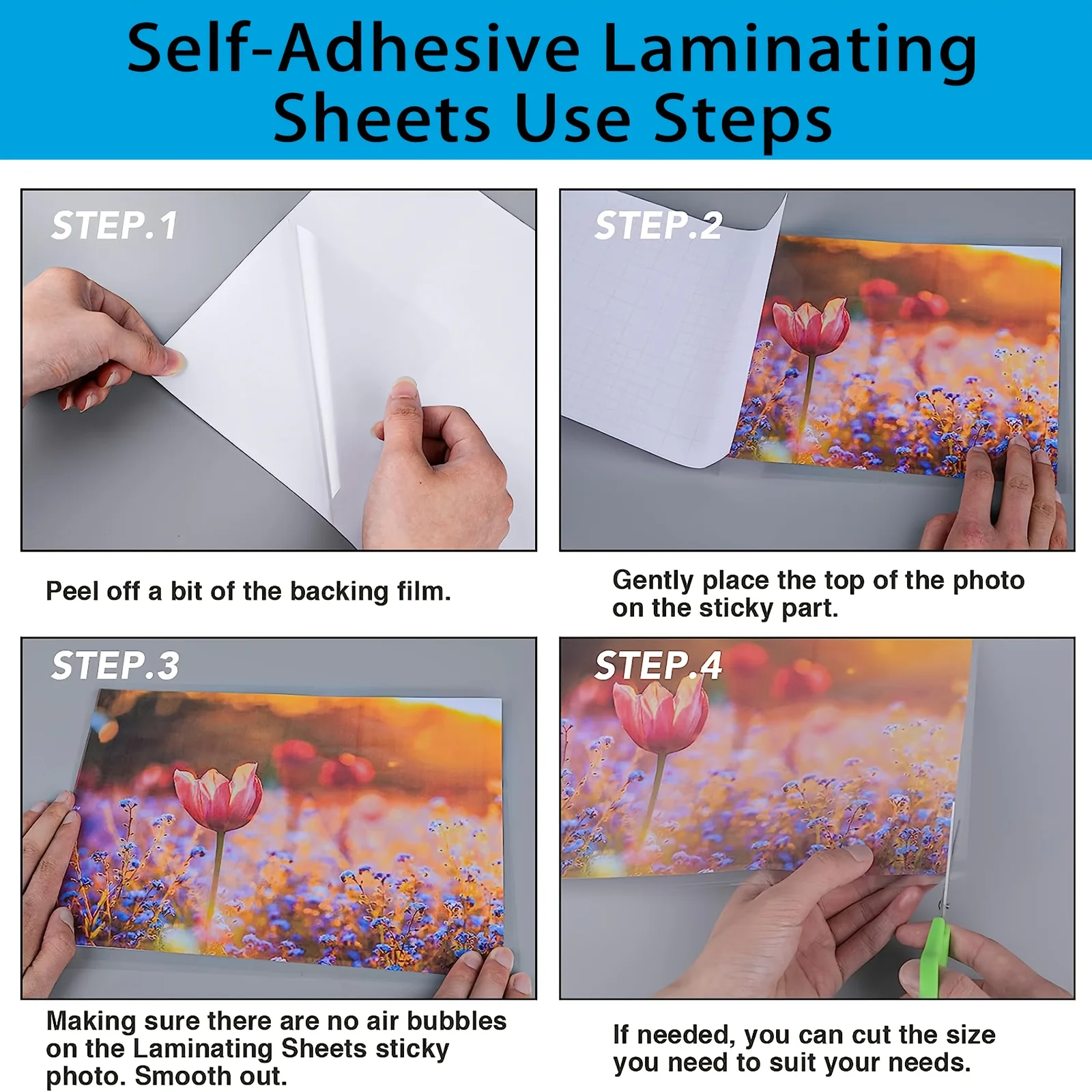 Self-Adhesive Laminating Sheets Use Steps

STEP.1

Peel off a bit of the backing film.

STEP.2

Gently place the top of the photo on the sticky part.

STEP.3

Making sure there are no air bubbles on the Laminating Sheets sticky photo. Smooth out.

STEP.4

If needed, you can cut the size you need to suit your needs.