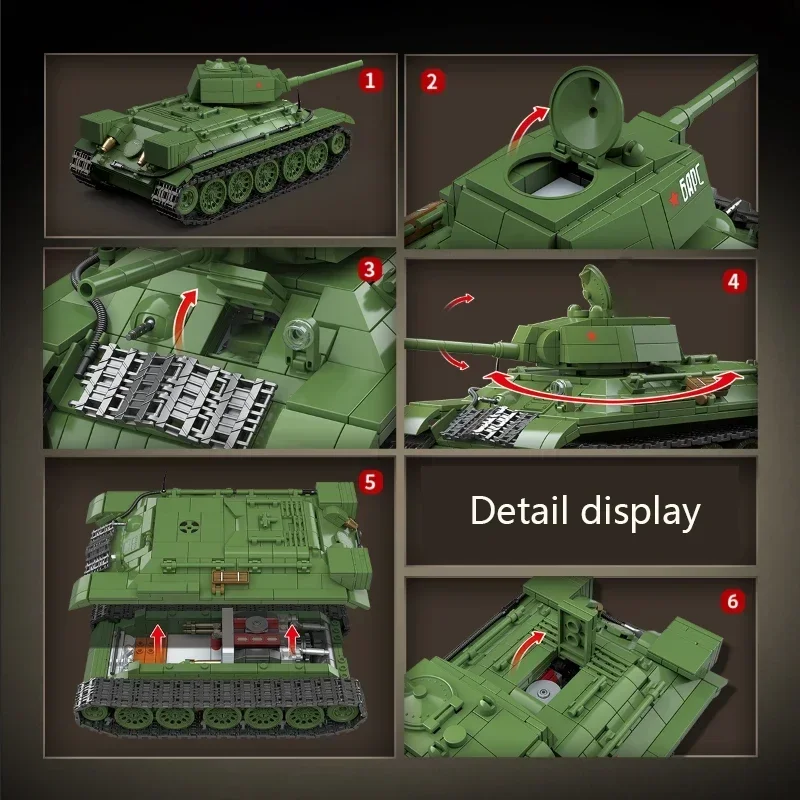 1

2

БАРС

3

4

5

Detail display

6