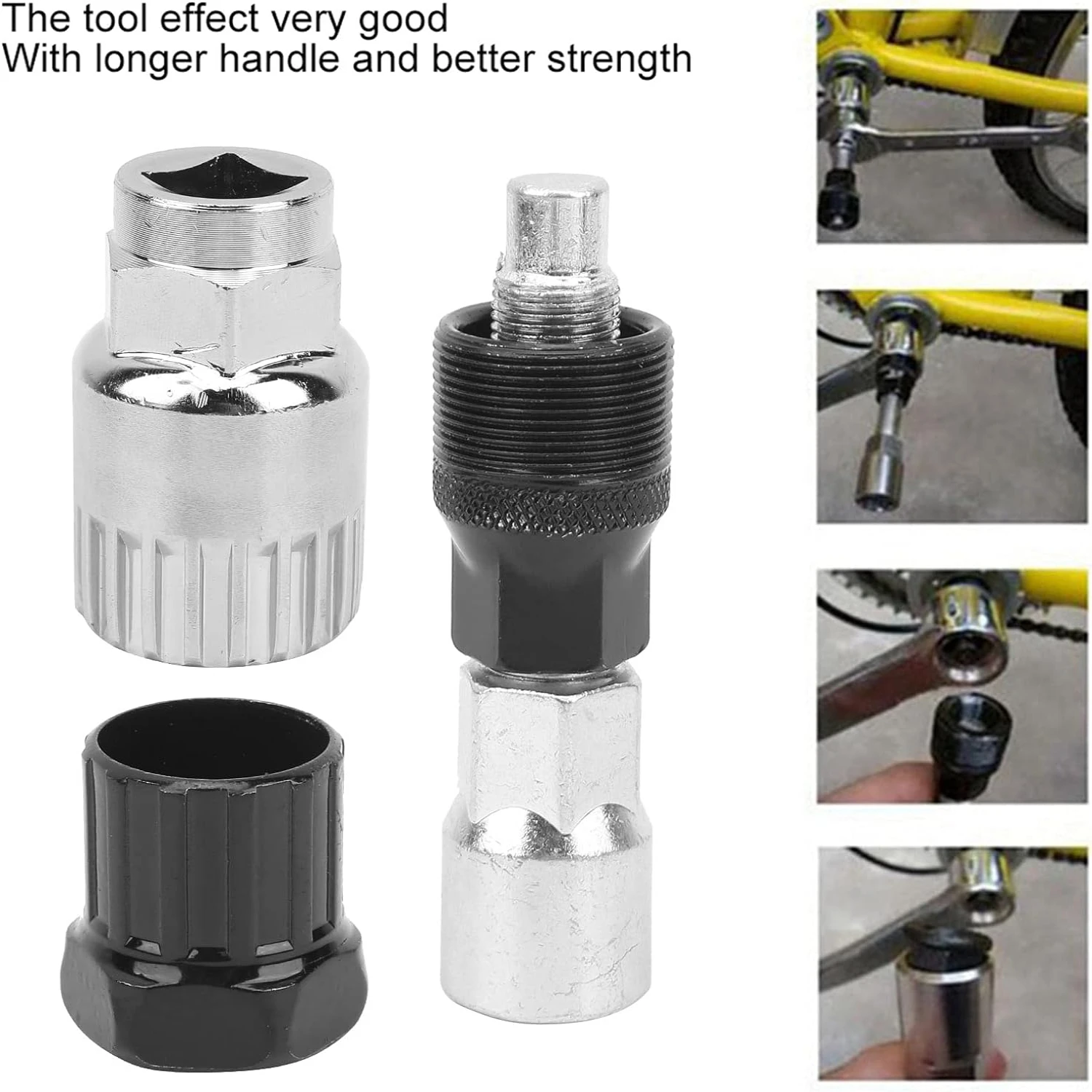 The tool effect very good
With longer handle and better strength