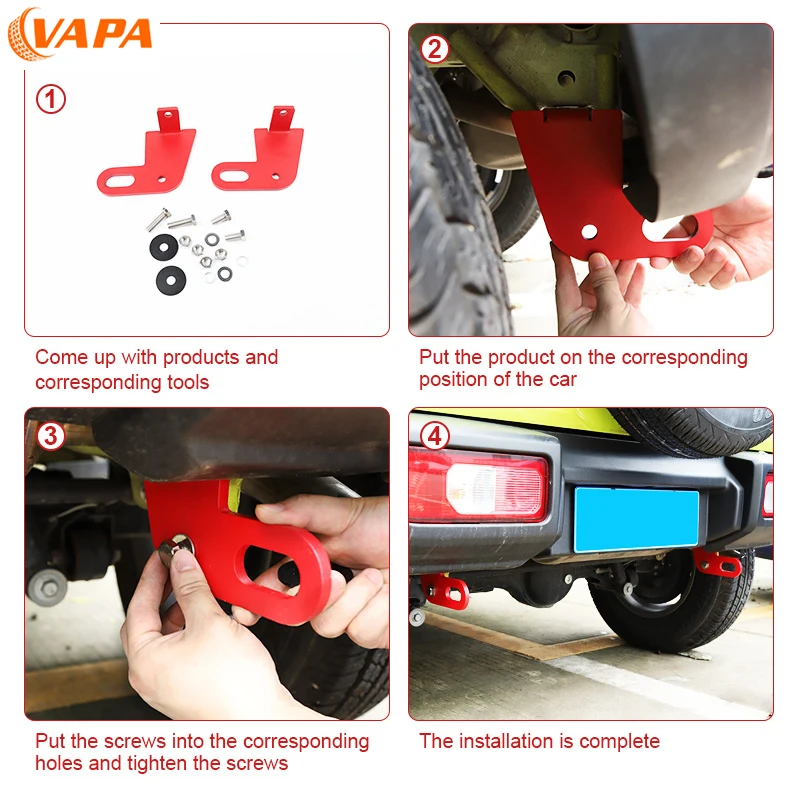 VAPA

①

Come up with products and corresponding tools

②

Put the product on the corresponding position of the car

③

Put the screws into the corresponding holes and tighten the screws

④

The installation is complete