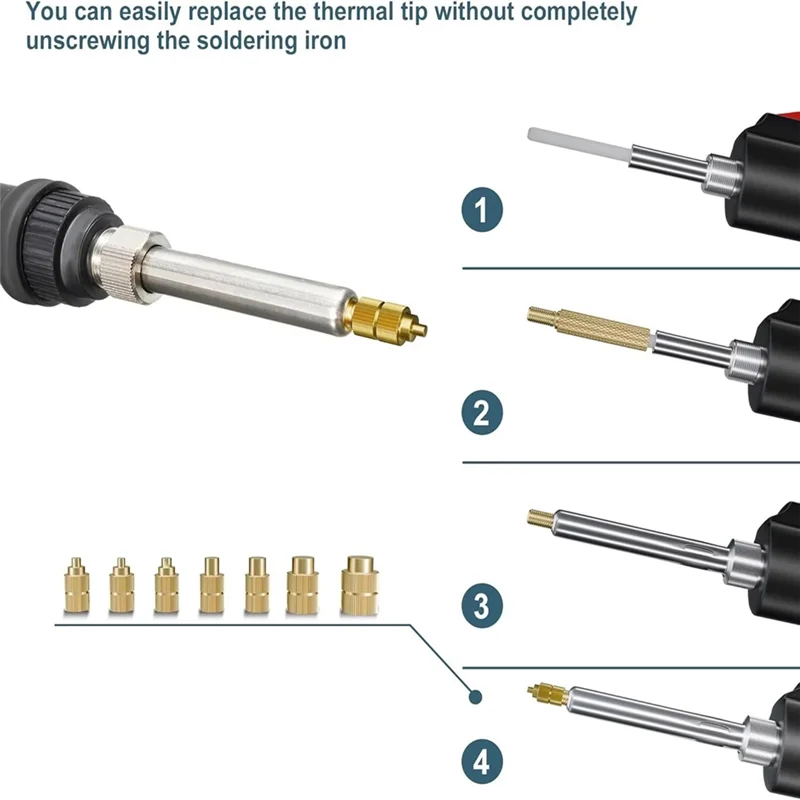 You can easily replace the thermal tip without completely unscrewing the soldering iron

1

2

3

4