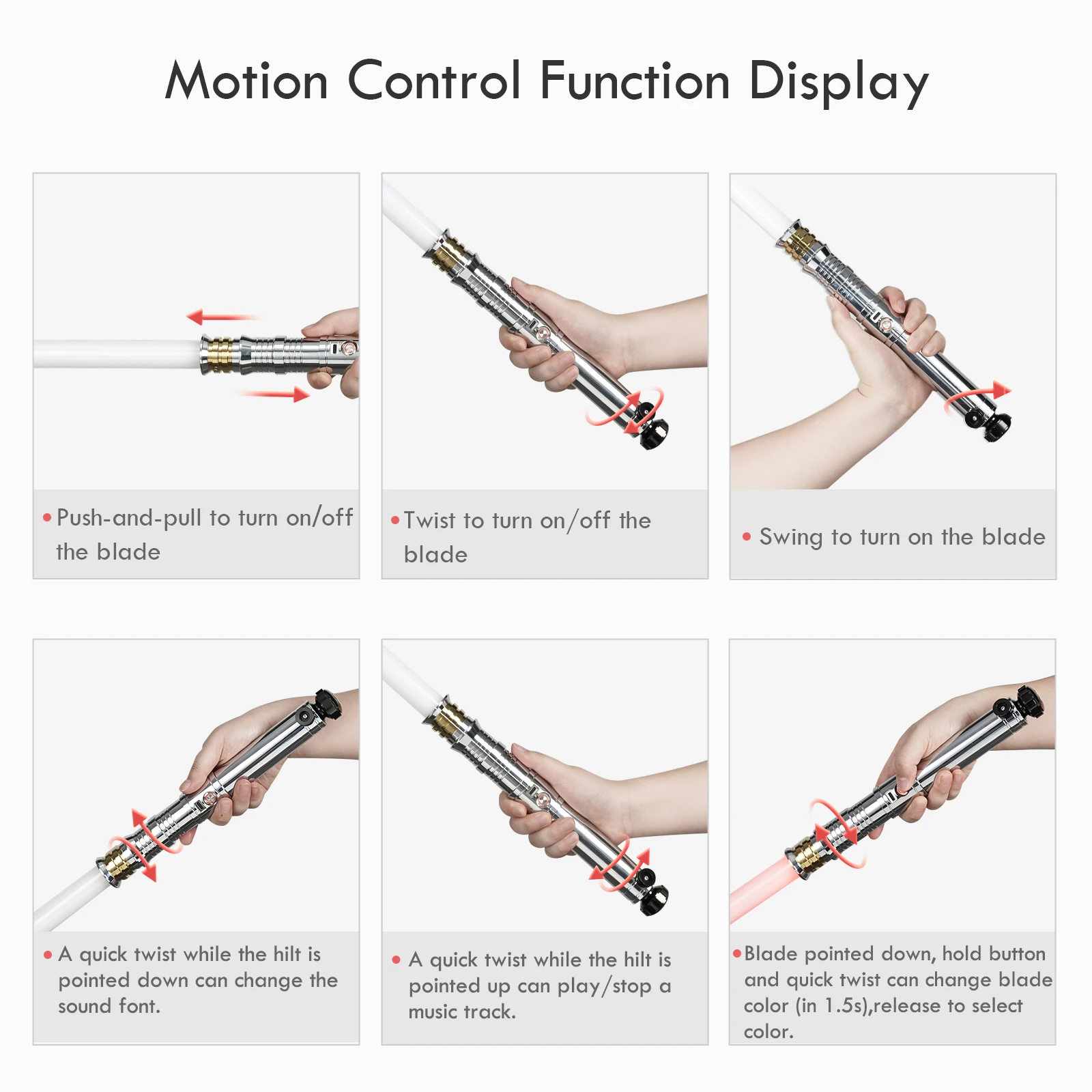 Motion Control Function Display

• Push-and-pull to turn on/off the blade

• Twist to turn on/off the blade

• Swing to turn on the blade

• A quick twist while the hilt is pointed down can change the sound font.

• A quick twist while the hilt is pointed up can play/stop a music track.

• Blade pointed down, hold button and quick twist can change blade color (in 1.5s),release to select color.