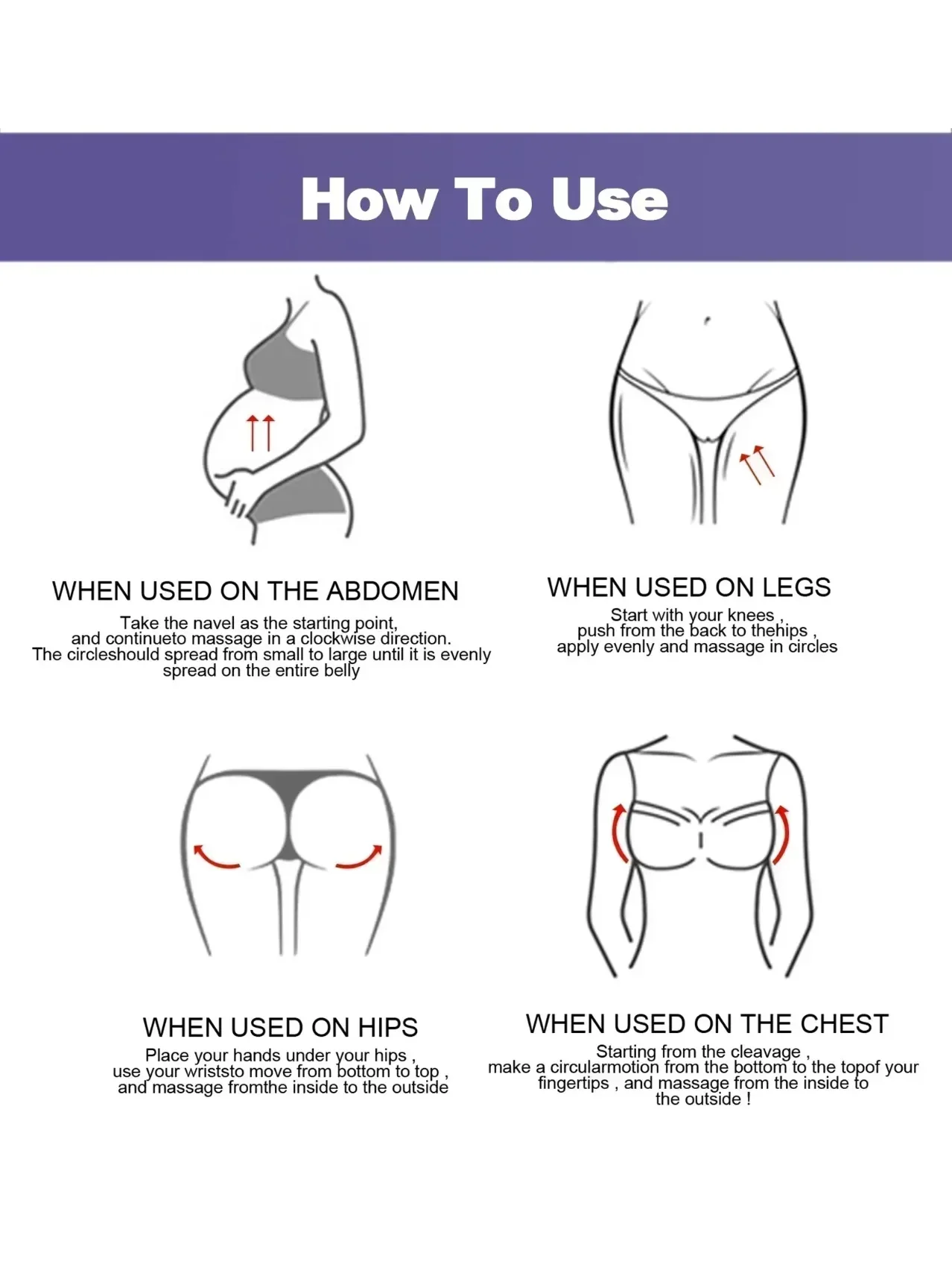 How To Use

WHEN USED ON THE ABDOMEN

Take the navel as the starting point, and continueto massage in a clockwise direction. The circleshould spread from small to large until it is evenly spread on the entire belly

WHEN USED ON LEGS

Start with your knees , push from the back to thehips , apply evenly and massage in circles

WHEN USED ON HIPS

Place your hands under your hips , use your wriststo move from bottom to top , and massage fromthe inside to the outside

WHEN USED ON THE CHEST

Starting from the cleavage , make a circularmotion from the bottom to the topof your fingertips , and massage from the inside to the outside !