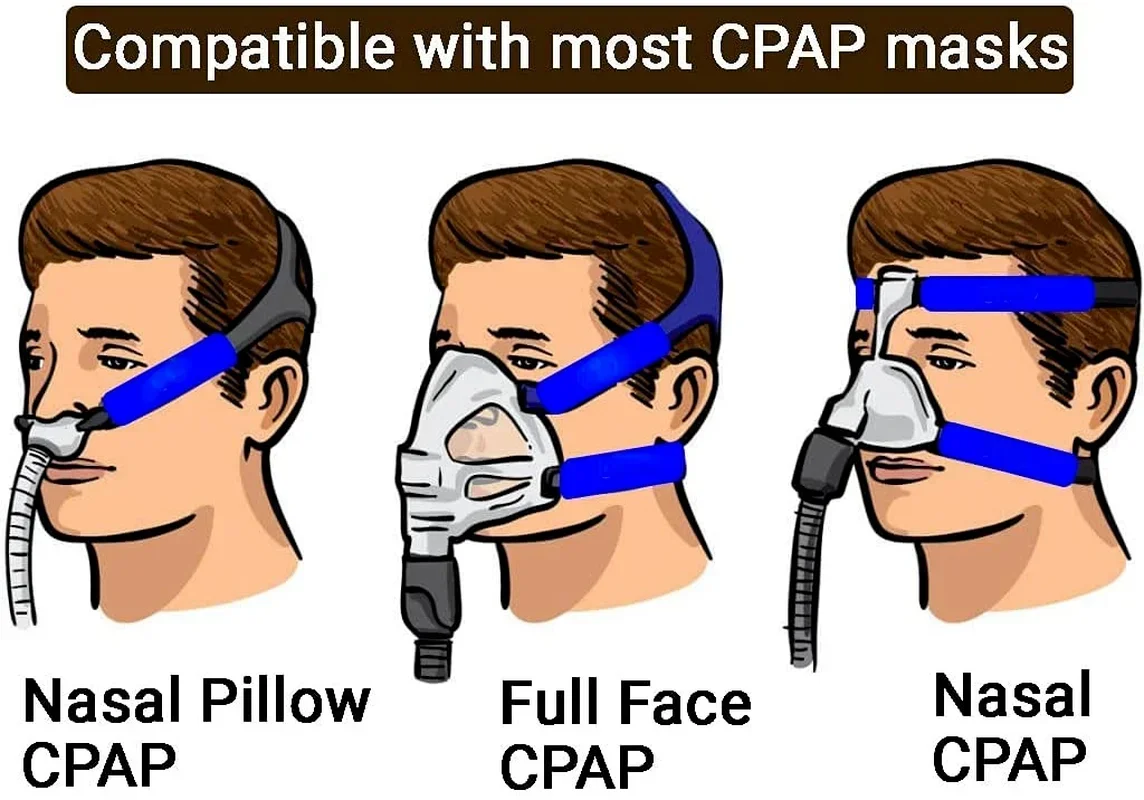 Compatible with most CPAP masks

Nasal Pillow CPAP

Full Face CPAP

Nasal CPAP