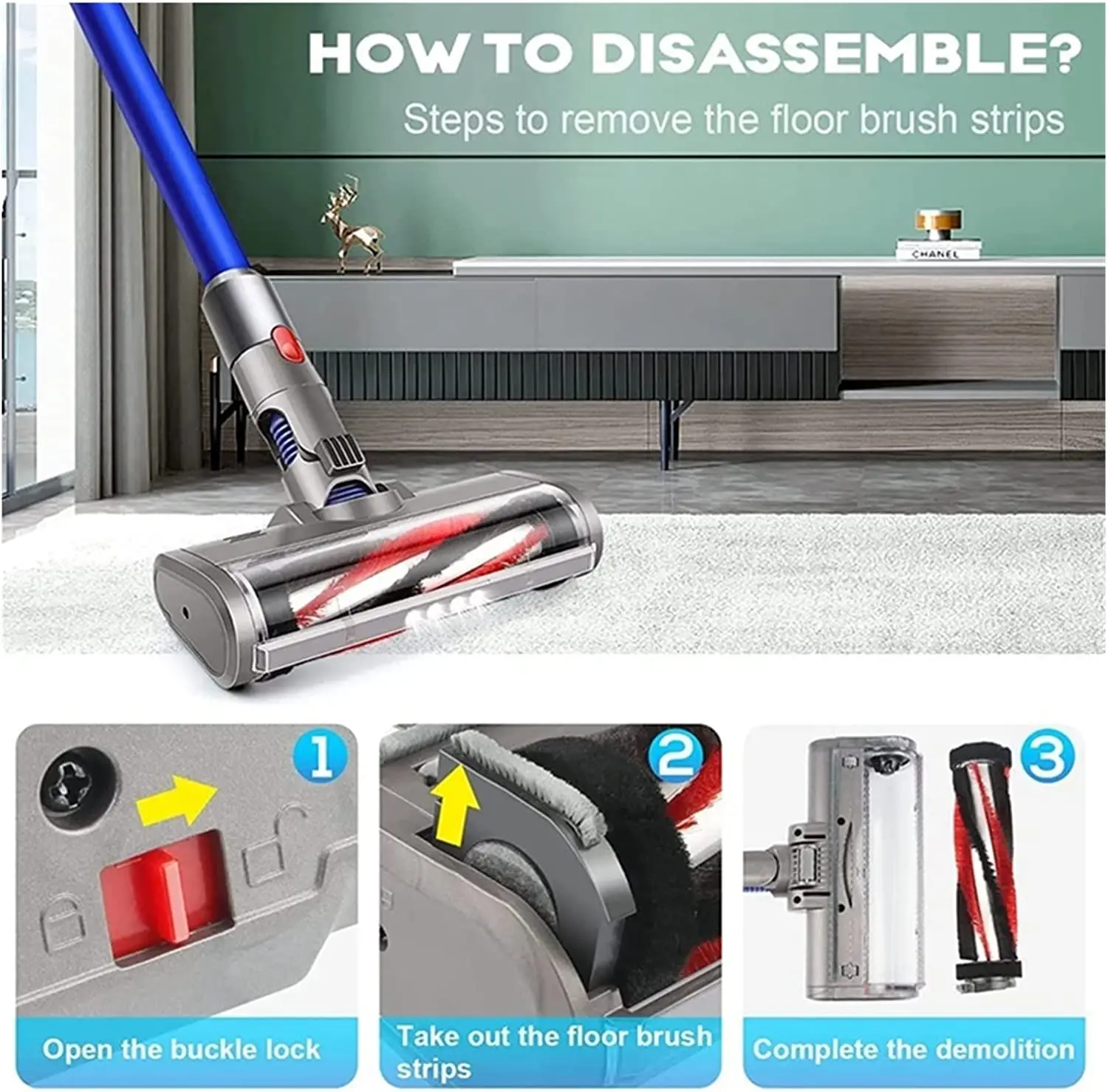 HOW TO DISASSEMBLE?

Steps to remove the floor brush strips

CHANEL

1

Open the buckle lock

2

Take out the floor brush strips

3

Complete the demolition