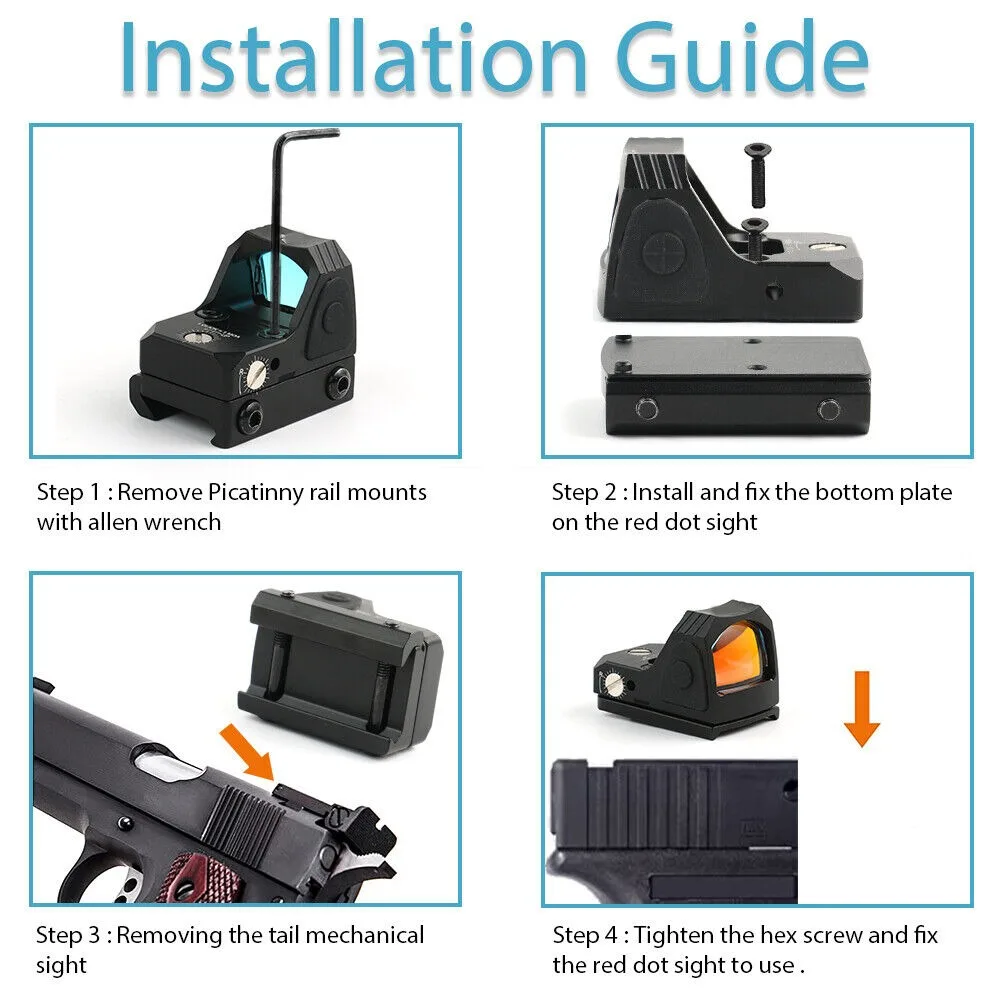 Installation Guide

Step 1 : Remove Picatinny rail mounts with allen wrench

Step 2 : Install and fix the bottom plate on the red dot sight

Step 3 : Removing the tail mechanical sight

Step 4 : Tighten the hex screw and fix the red dot sight to use .