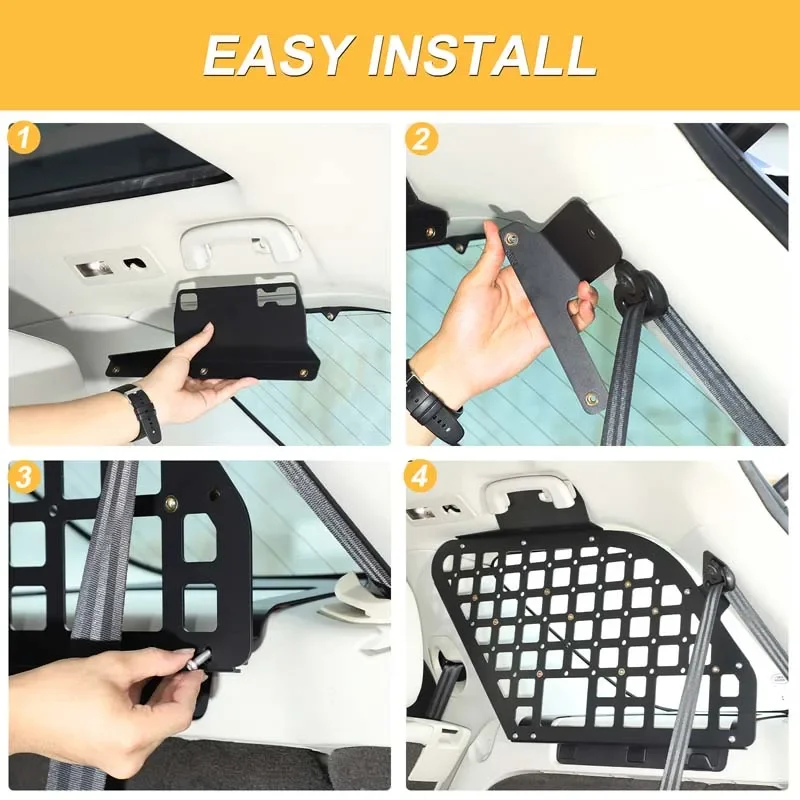 EASY INSTALL

1

2

3

4