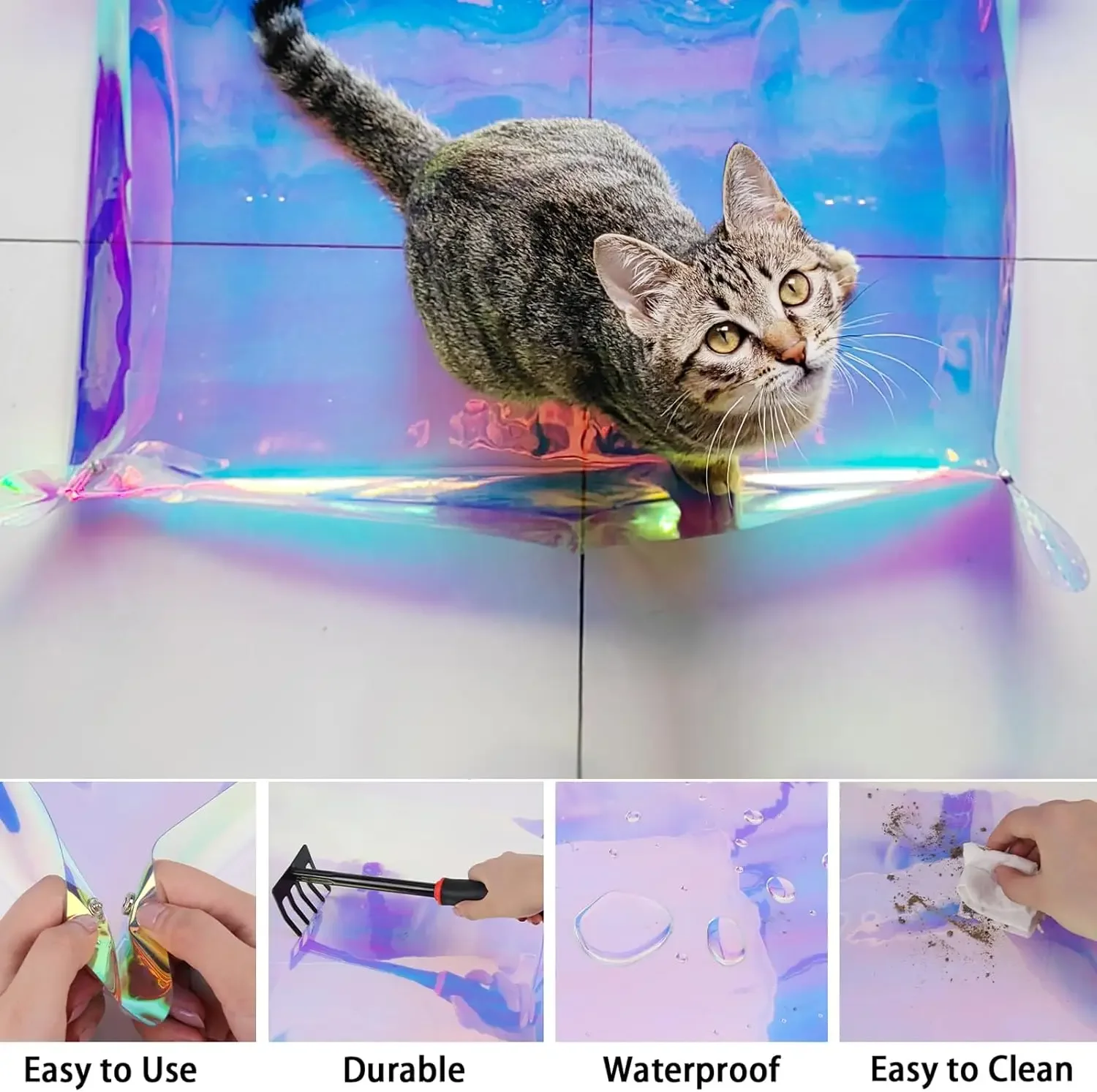 Easy to Use

Durable

Waterproof

Easy to Clean