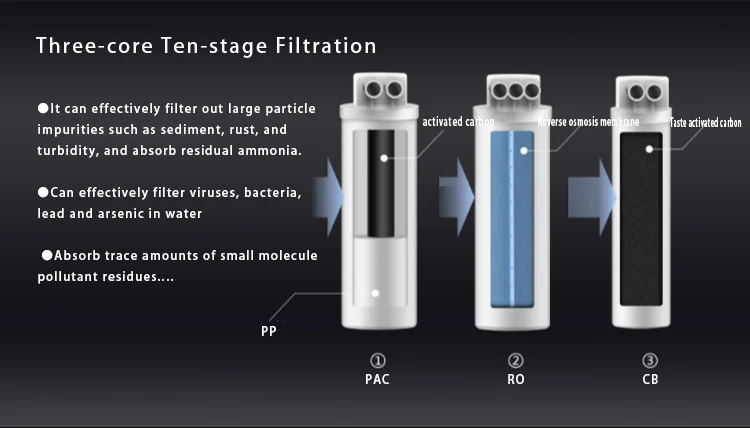 Three-core Ten-stage Filtration

●It can effectively filter out large particle impurities such as sediment, rust, and turbidity, and absorb residual ammonia.

●Can effectively filter viruses, bacteria, lead and arsenic in water

●Absorb trace amounts of small molecule pollutant residues....

activated carbon

Reverse osmosis membrane

Taste activated carbon

PP

①
PAC

②
RO

③
CB