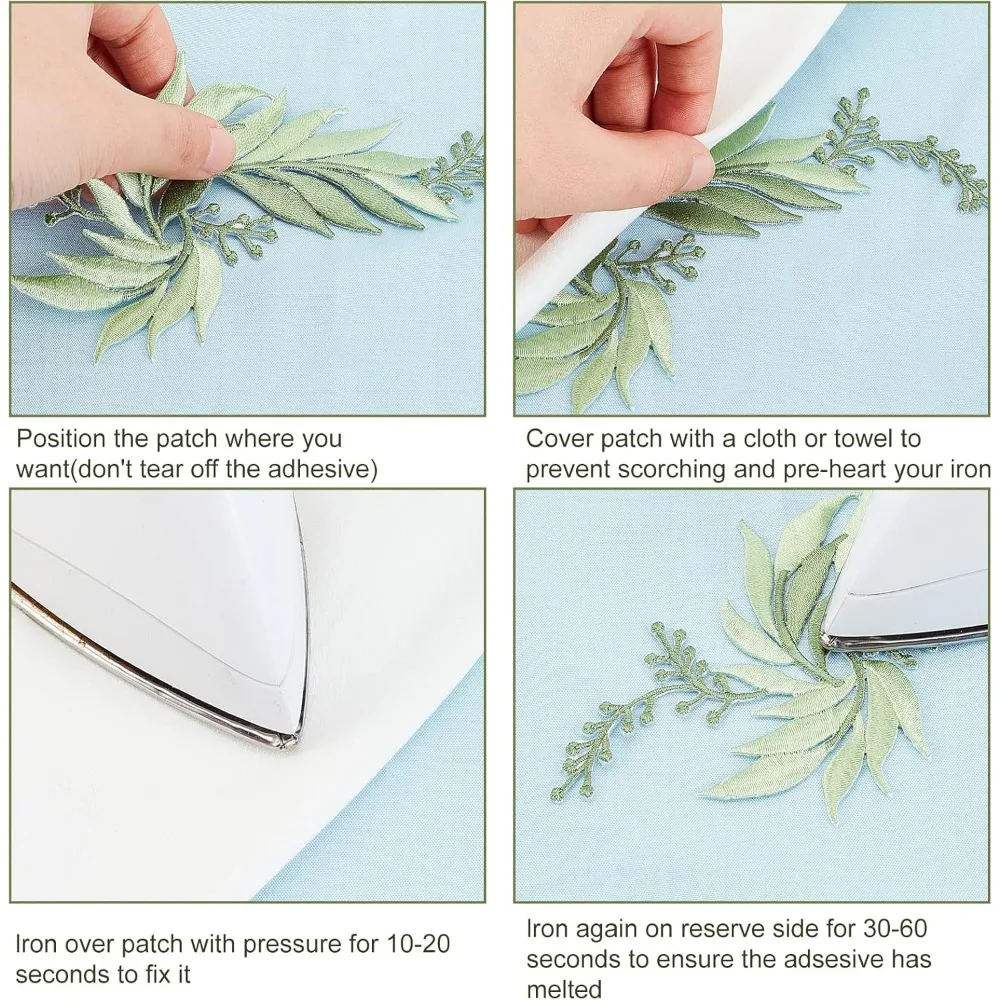 Position the patch where you want(don't tear off the adhesive)

Cover patch with a cloth or towel to prevent scorching and pre-heart your iron

Iron over patch with pressure for 10-20 seconds to fix it

Iron again on reserve side for 30-60 seconds to ensure the adsesive has melted