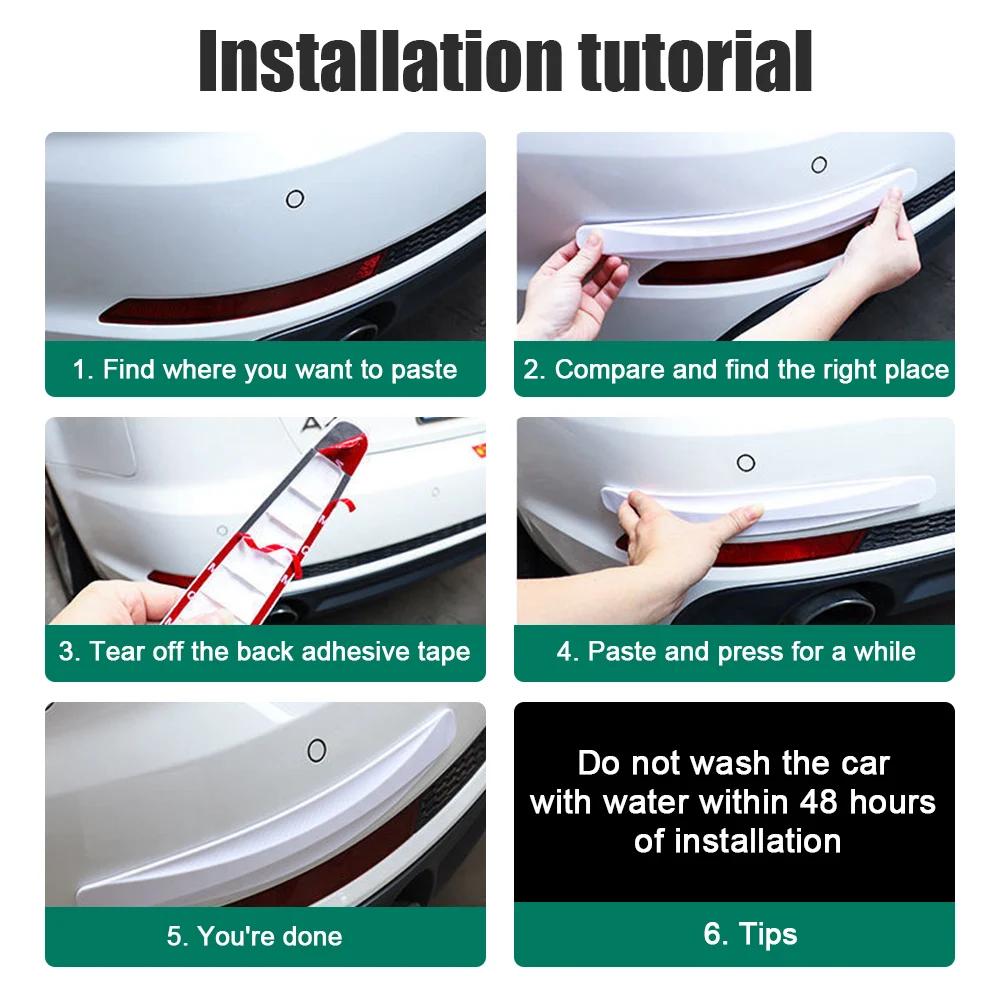 Installation tutorial

1. Find where you want to paste

2. Compare and find the right place

3. Tear off the back adhesive tape

4. Paste and press for a while

5. You're done

Do not wash the car with water within 48 hours of installation

6. Tips