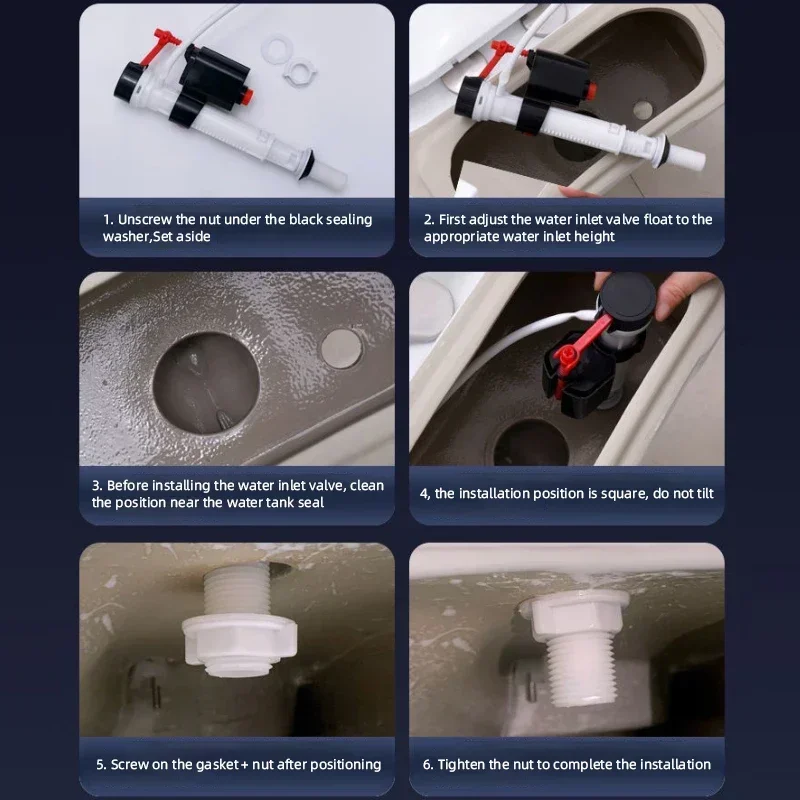 1. Unscrew the nut under the black sealing washer,Set aside

2. First adjust the water inlet valve float to the appropriate water inlet height

3. Before installing the water inlet valve, clean the position near the water tank seal

4, the installation position is square, do not tilt

5. Screw on the gasket + nut after positioning

6. Tighten the nut to complete the installation