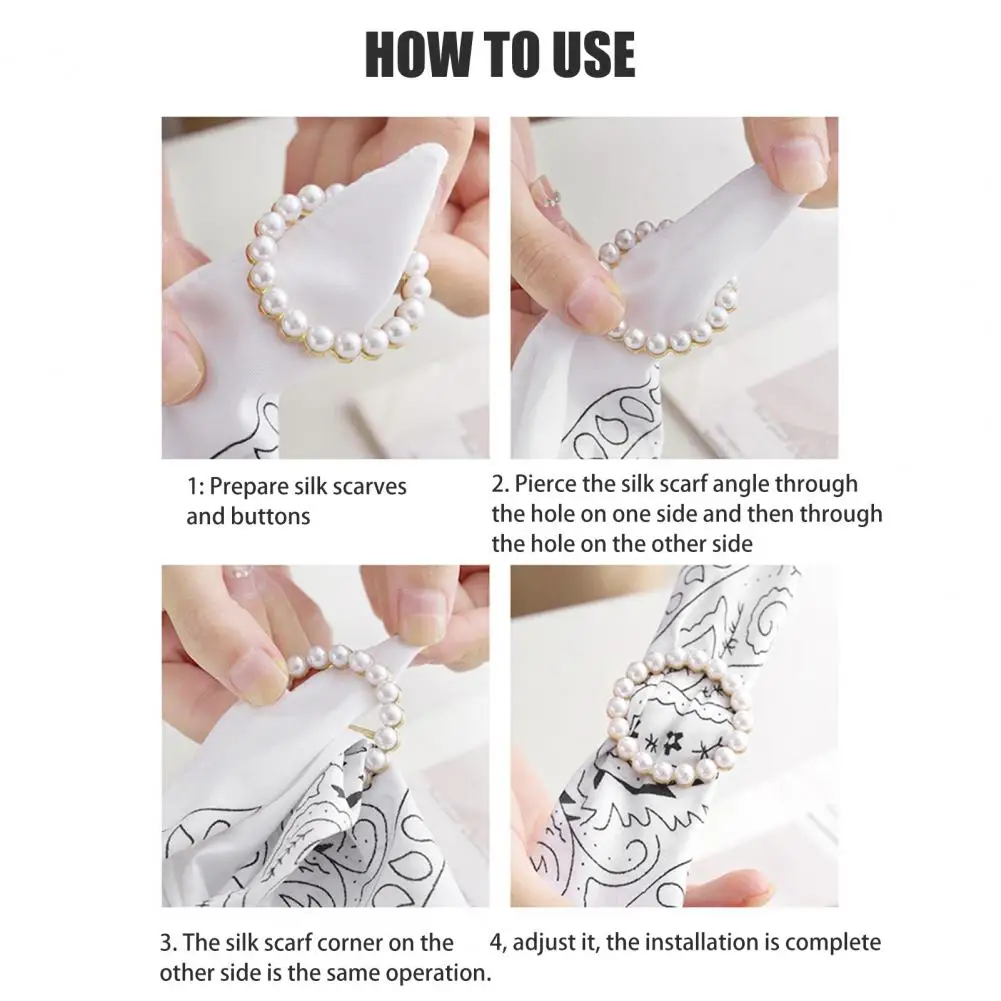 HOW TO USE

1: Prepare silk scarves and buttons

2. Pierce the silk scarf angle through the hole on one side and then through the hole on the other side

3. The silk scarf corner on the other side is the same operation.

4, adjust it, the installation is complete