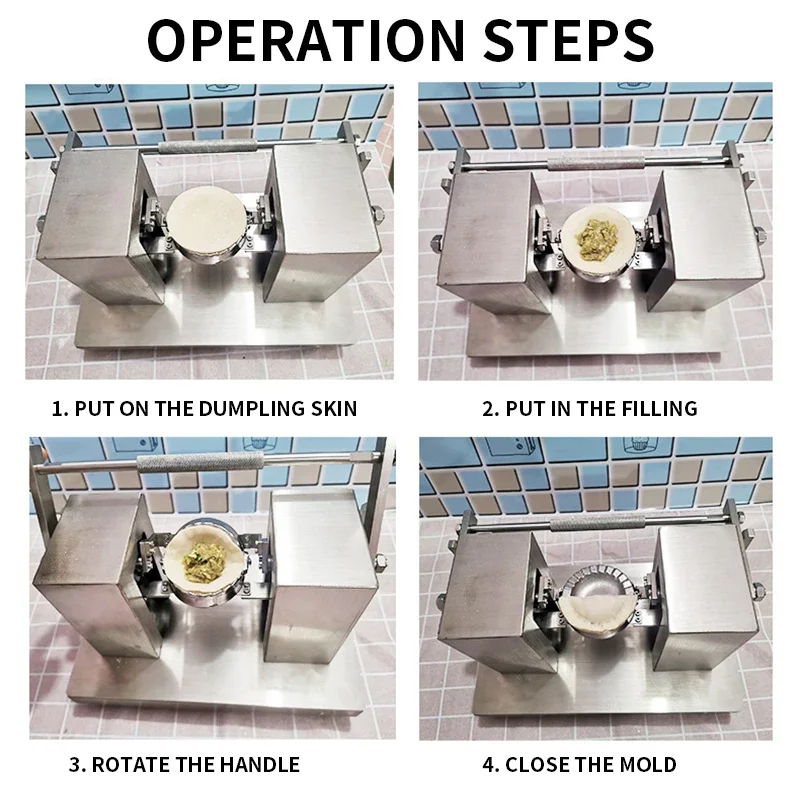 OPERATION STEPS

1. PUT ON THE DUMPLING SKIN

2. PUT IN THE FILLING

3. ROTATE THE HANDLE

4. CLOSE THE MOLD