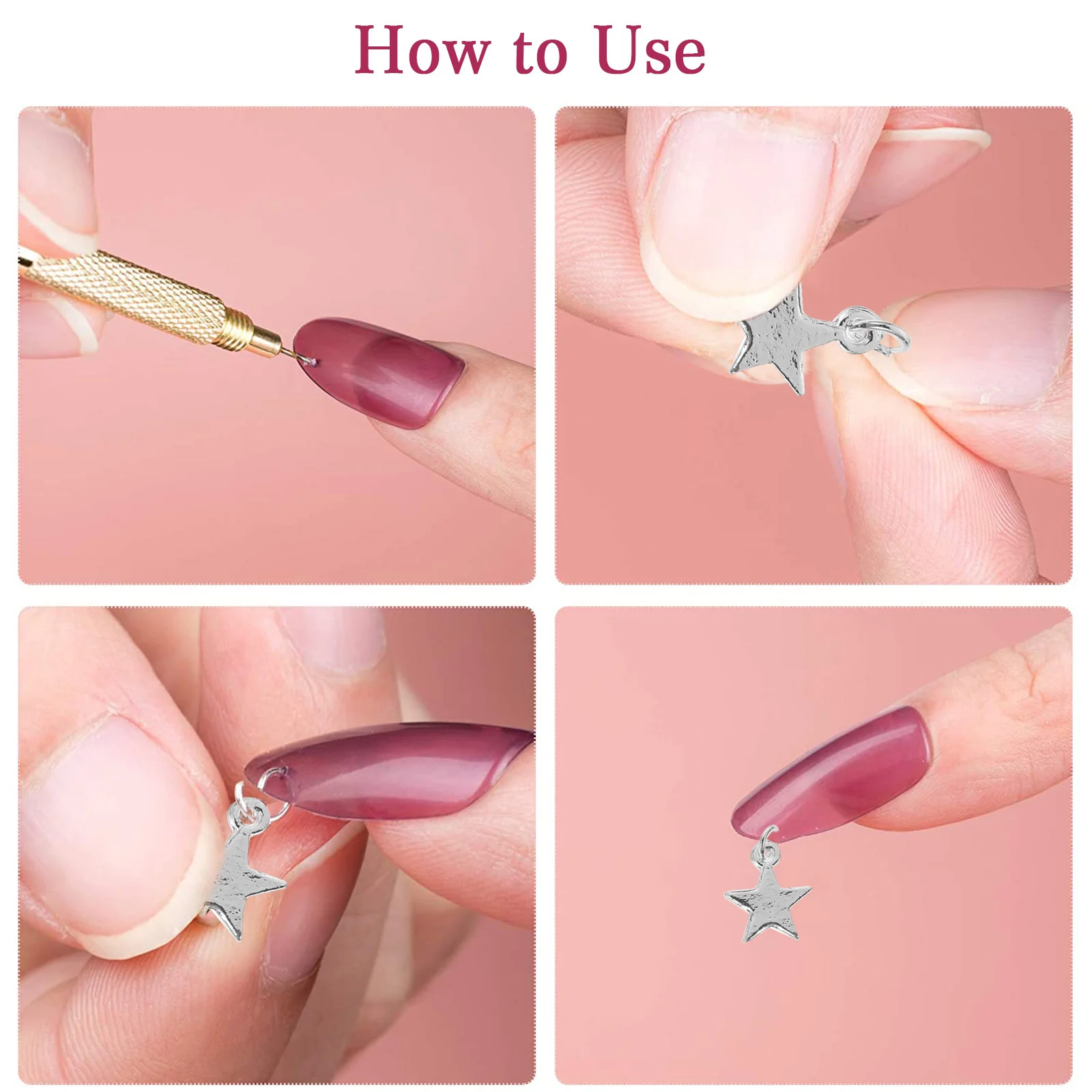 How to Use